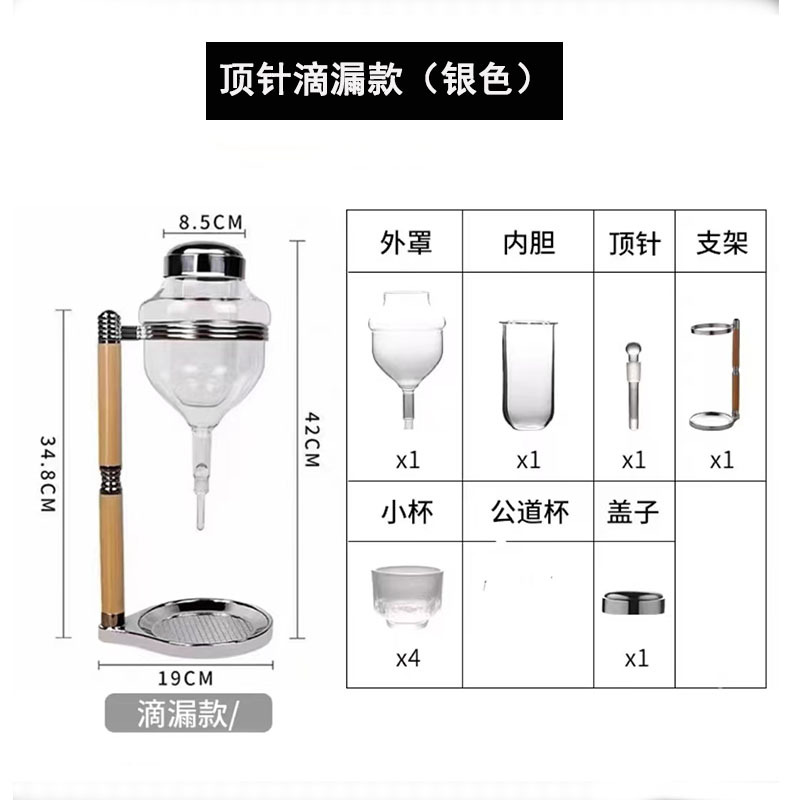 顶针滴漏款（银色）

8.5CM

34.8CM

42CM

19CM

滴漏款/

| 外罩 | 内胆 | 顶针 | 支架 |
|---|---|---|---|
| x1 | x1 | x1 | x1 |
| 小杯 | 公道杯 | 盖子 | |
| x4 | | x1 | |