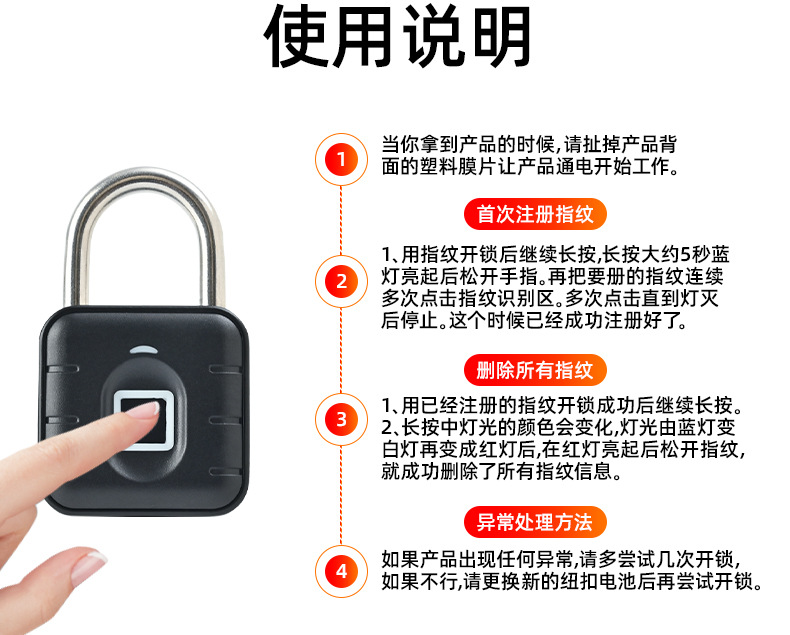 使用说明

1
当你拿到产品的时候,请扯掉产品背面的塑料膜片让产品通电开始工作。

首次注册指纹

2
1、用指纹开锁后继续长按,长按大约5秒蓝灯亮起后松开手指。再把要册的指纹连续多次点击指纹识别区。多次点击直到灯灭后停止。这个时候已经成功注册好了。

删除所有指纹

3
1、用已经注册的指纹开锁成功后继续长按。
2、长按中灯光的颜色会变化,灯光由蓝灯变白灯再变成红灯后,在红灯亮起后松开指纹,就成功删除了所有指纹信息。

异常处理方法

4
如果产品出现任何异常,请多尝试几次开锁,如果不行,请更换新的纽扣电池后再尝试开锁。