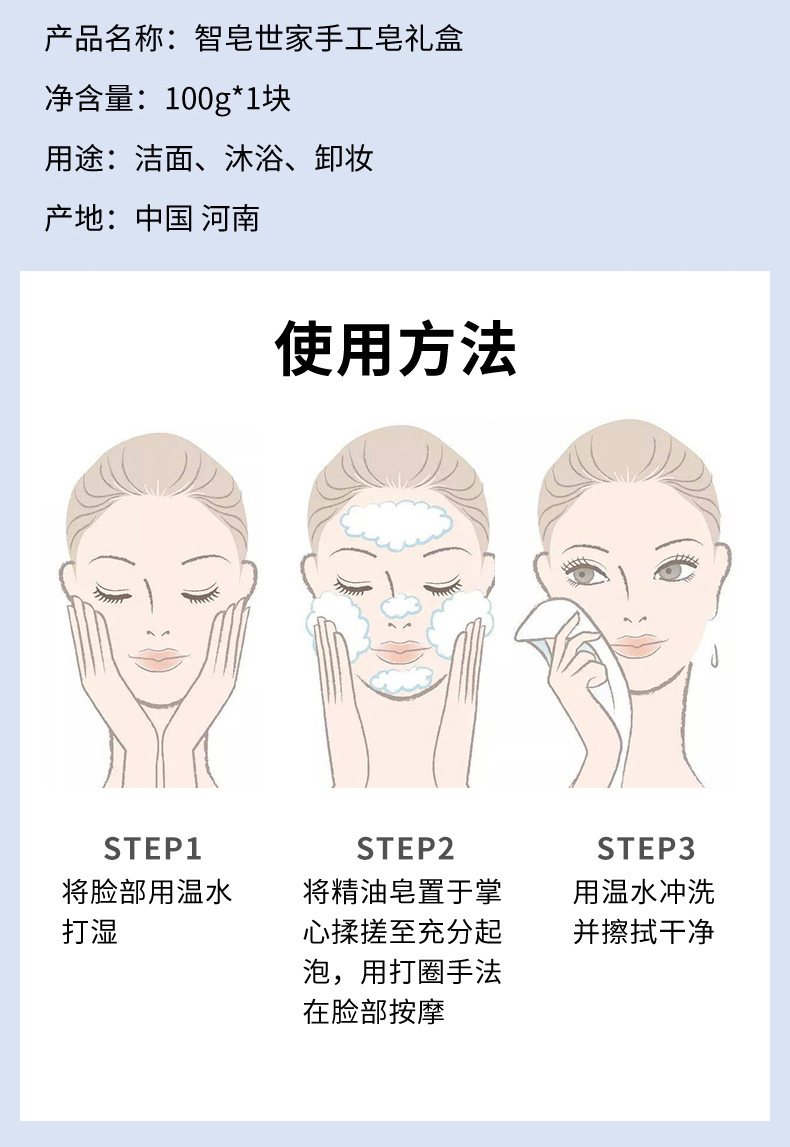 产品名称：智皂世家手工皂礼盒

净含量：100g*1块

用途：洁面、沐浴、卸妆

产地：中国 河南

使用方法

STEP1
将脸部用温水打湿

STEP2
将精油皂置于掌心揉搓至充分起泡，用打圈手法在脸部按摩

STEP3
用温水冲洗并擦拭干净