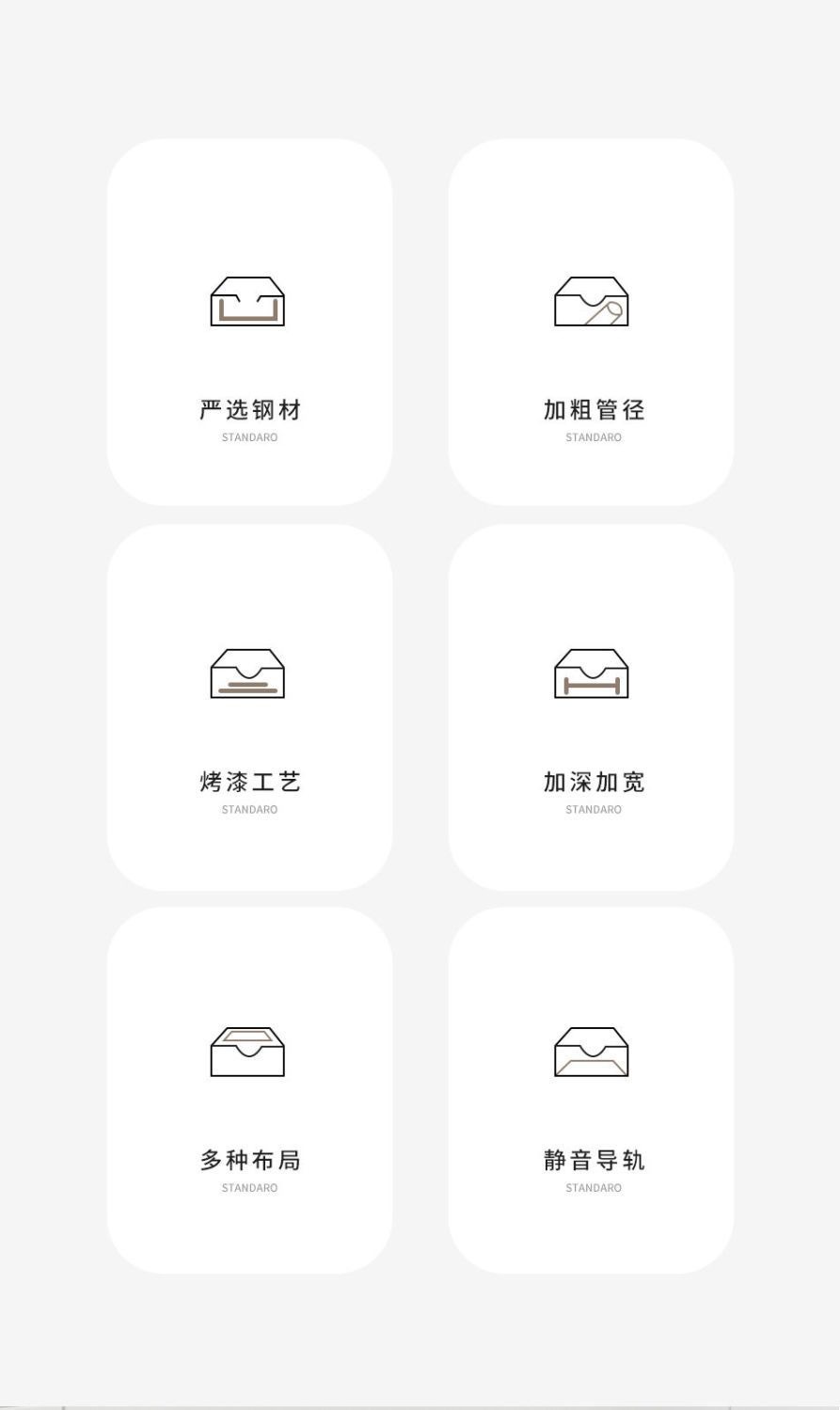 严选钢材
STANDARO

加粗管径
STANDARO

烤漆工艺
STANDARO

加深加宽
STANDARO

多种布局
STANDARO

静音导轨
STANDARO