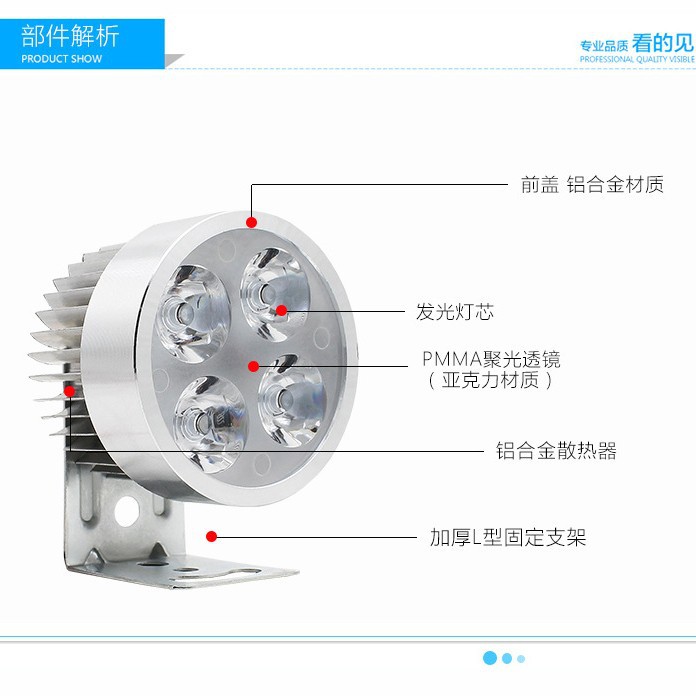 部件解析
PRODUCT SHOW

专业品质 看的见
PROFESSIONAL QUALITY VISIBLE

前盖 铝合金材质

发光灯芯

PMMA聚光透镜
（亚克力材质）

铝合金散热器

加厚L型固定支架