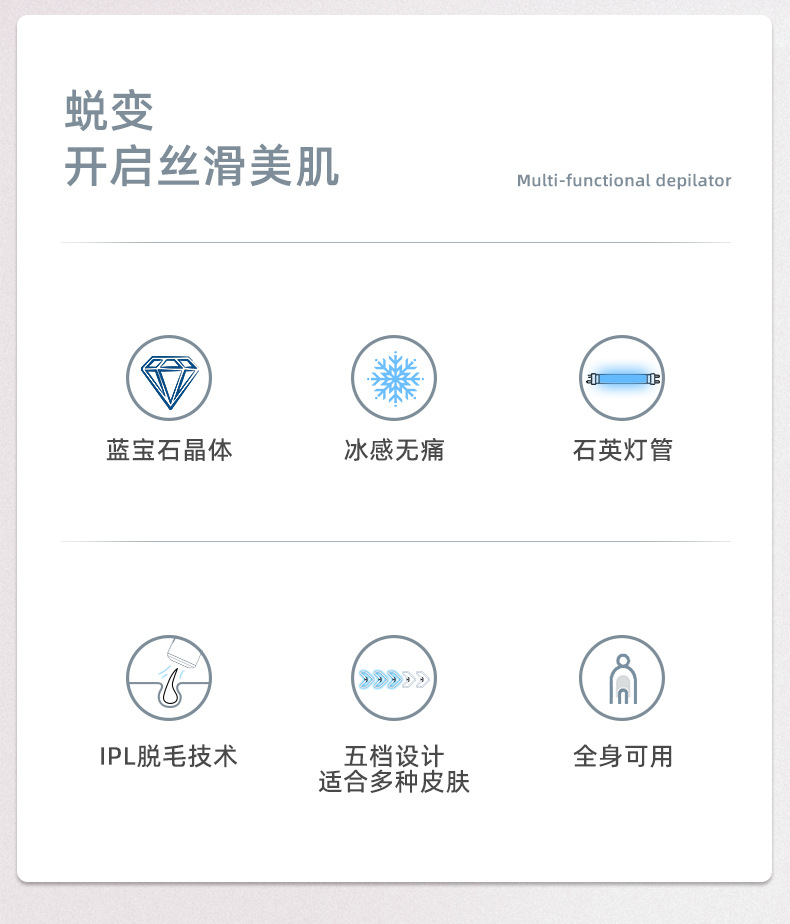 蜕变
开启丝滑美肌

Multi-functional depilator

蓝宝石晶体

冰感无痛

石英灯管

IPL脱毛技术

五档设计
适合多种皮肤

全身可用