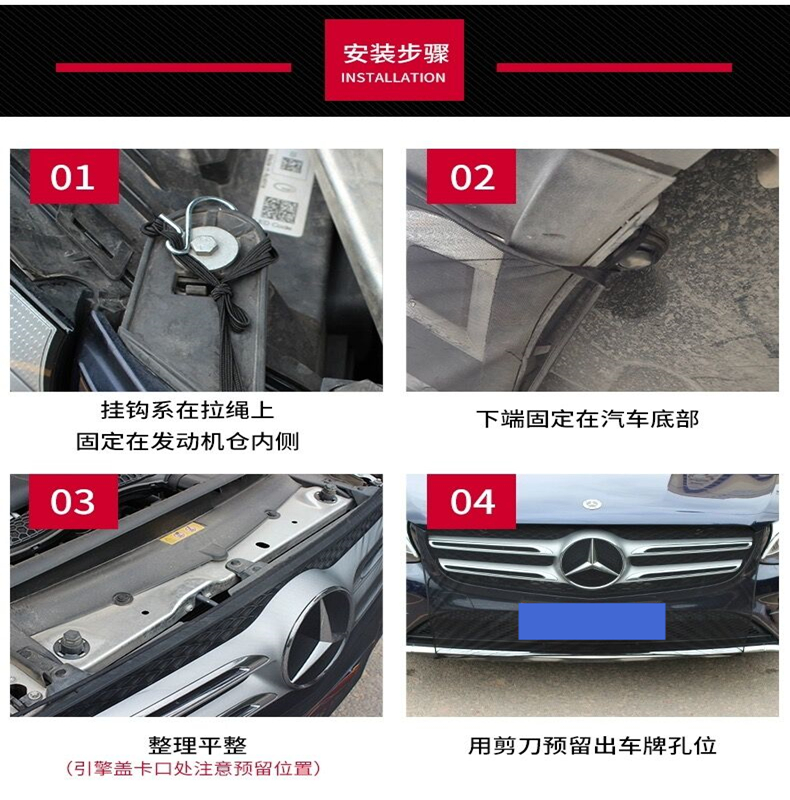 安装步骤
INSTALLATION

01
挂钩系在拉绳上
固定在发动机仓内侧

02
下端固定在汽车底部

03
整理平整
（引擎盖卡口处注意预留位置）

04
用剪刀预留出车牌孔位