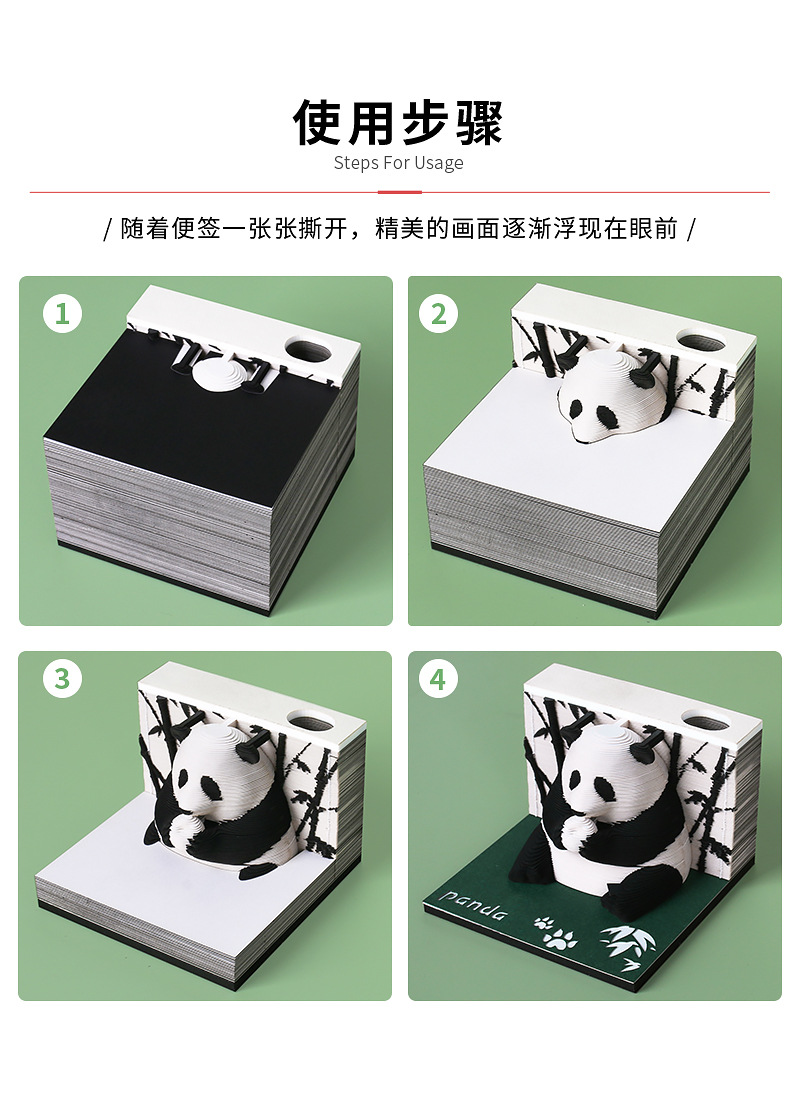 使用步骤
Steps For Usage

/ 随着便签一张张撕开，精美的画面逐渐浮现在眼前 /

1

2

3

4

panda