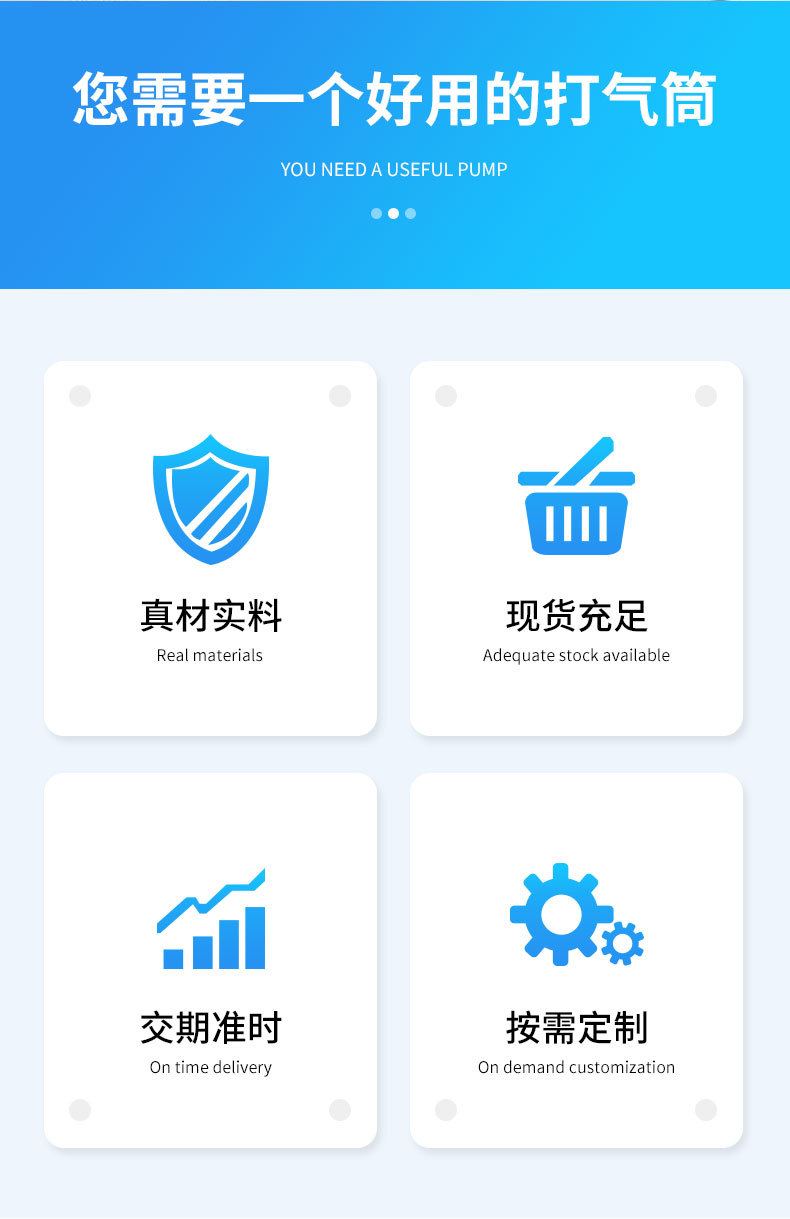 您需要一个好用的打气筒

YOU NEED A USEFUL PUMP

真材实料
Real materials

现货充足
Adequate stock available

交期准时
On time delivery

按需定制
On demand customization