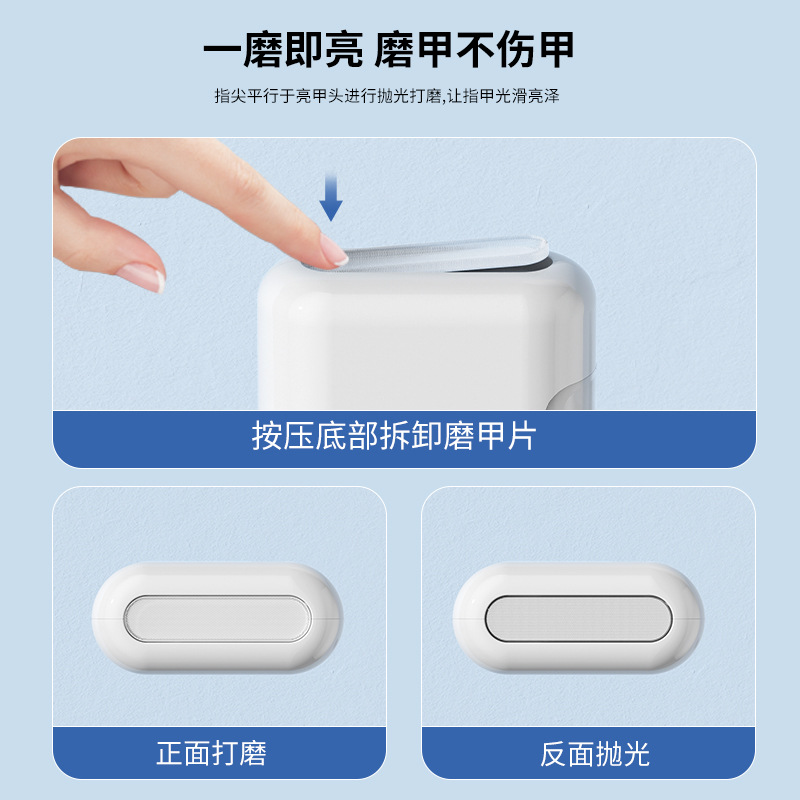 一磨即亮 磨甲不伤甲

指尖平行于亮甲头进行抛光打磨,让指甲光滑亮泽

按压底部拆卸磨甲片

正面打磨

反面抛光