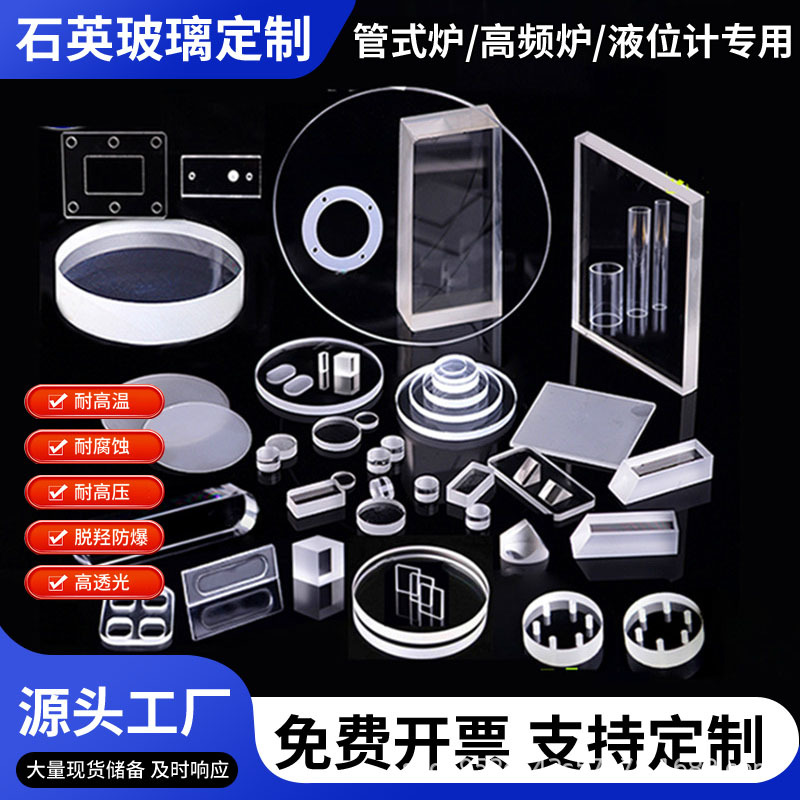 石英玻璃定制

管式炉/高频炉/液位计专用

耐高温

耐腐蚀

耐高压

脱羟防爆

高透光

源头工厂

大量现货储备 及时响应

免费开票 支持定制