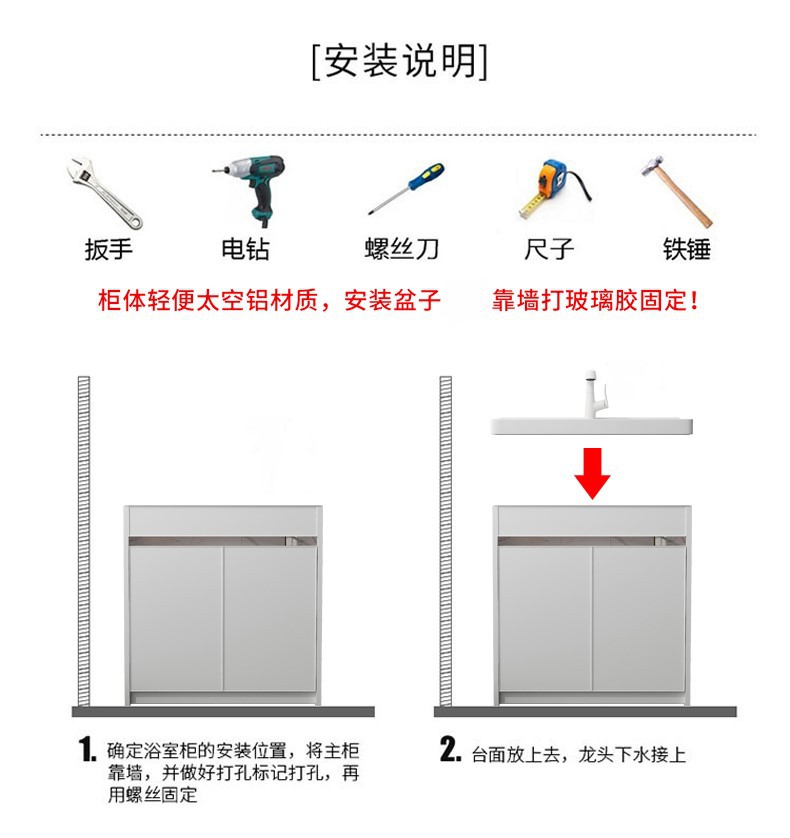 [安装说明]

扳手 电钻 螺丝刀 尺子 铁锤

柜体轻便太空铝材质，安装盆子 靠墙打玻璃胶固定！

1. 确定浴室柜的安装位置，将主柜靠墙，并做好打孔标记打孔，再用螺丝固定

2. 台面放上去，龙头下水接上