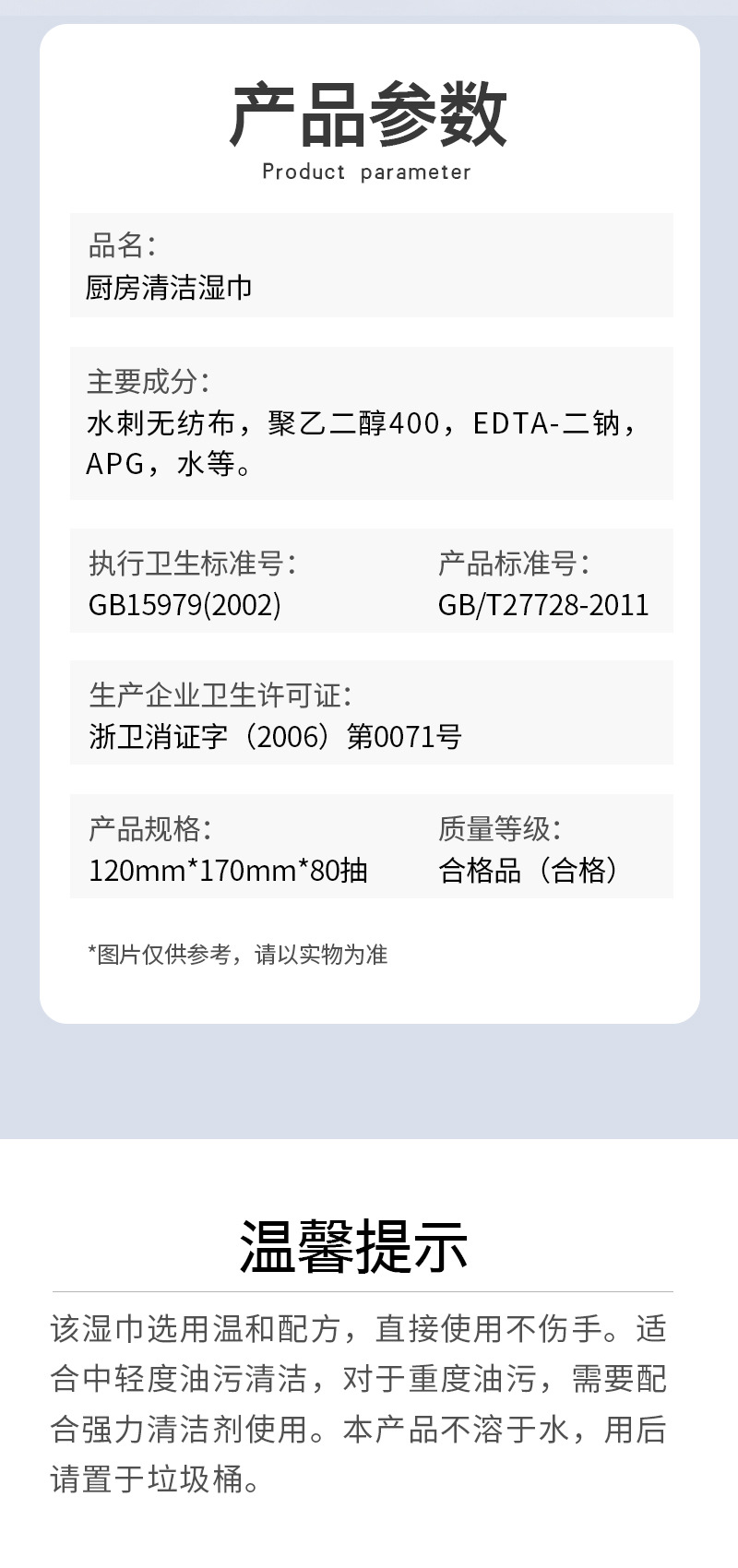 产品参数
Product parameter

品名:
厨房清洁湿巾

主要成分:
水刺无纺布，聚乙二醇400，EDTA-二钠，APG，水等。

执行卫生标准号:
GB15979(2002)

产品标准号:
GB/T27728-2011

生产企业卫生许可证:
浙卫消证字（2006）第0071号

产品规格:
120mm*170mm*80抽

质量等级:
合格品（合格）

*图片仅供参考，请以实物为准

温馨提示

该湿巾选用温和配方，直接使用不伤手。适合中轻度油污清洁，对于重度油污，需要配合强力清洁剂使用。本产品不溶于水，用后请置于垃圾桶。