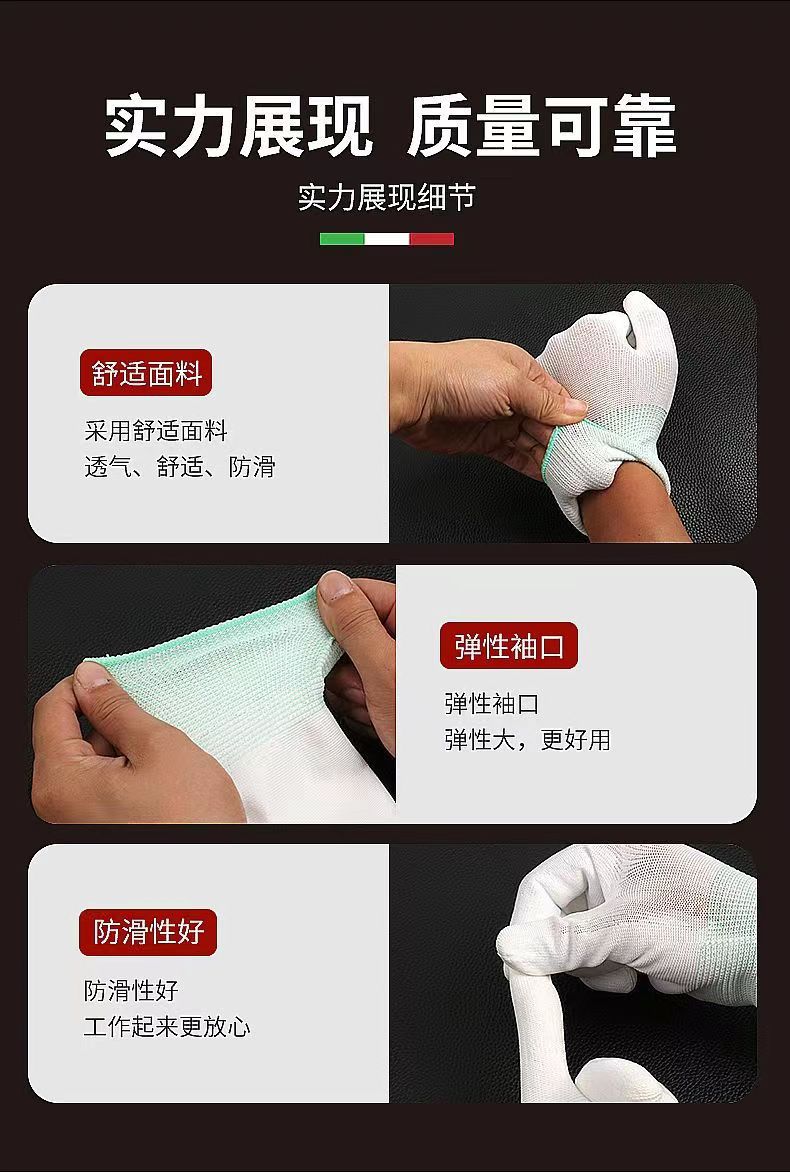 实力展现 质量可靠

实力展现细节

舒适面料

采用舒适面料
透气、舒适、防滑

弹性袖口

弹性袖口
弹性大，更好用

防滑性好

防滑性好
工作起来更放心