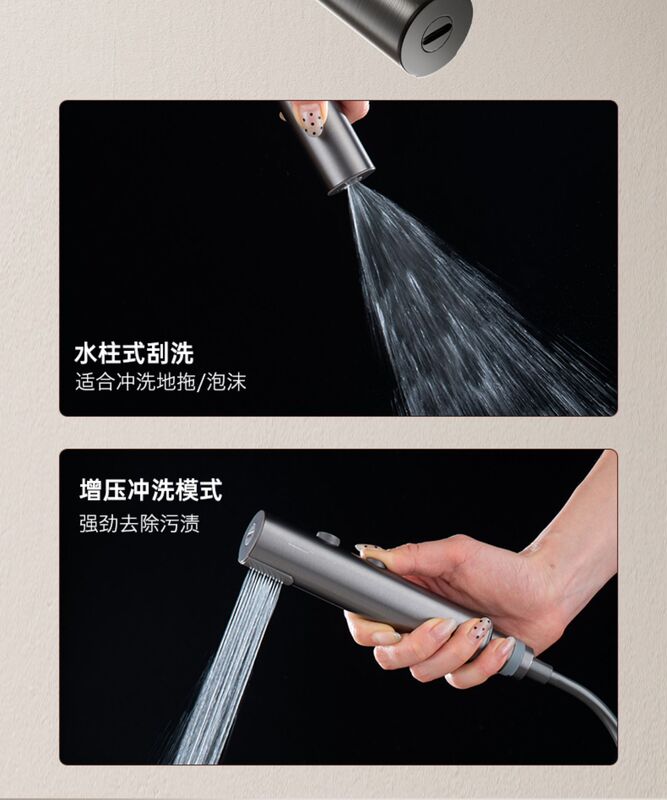 水柱式刮洗
适合冲洗地拖/泡沫

增压冲洗模式
强劲去除污渍