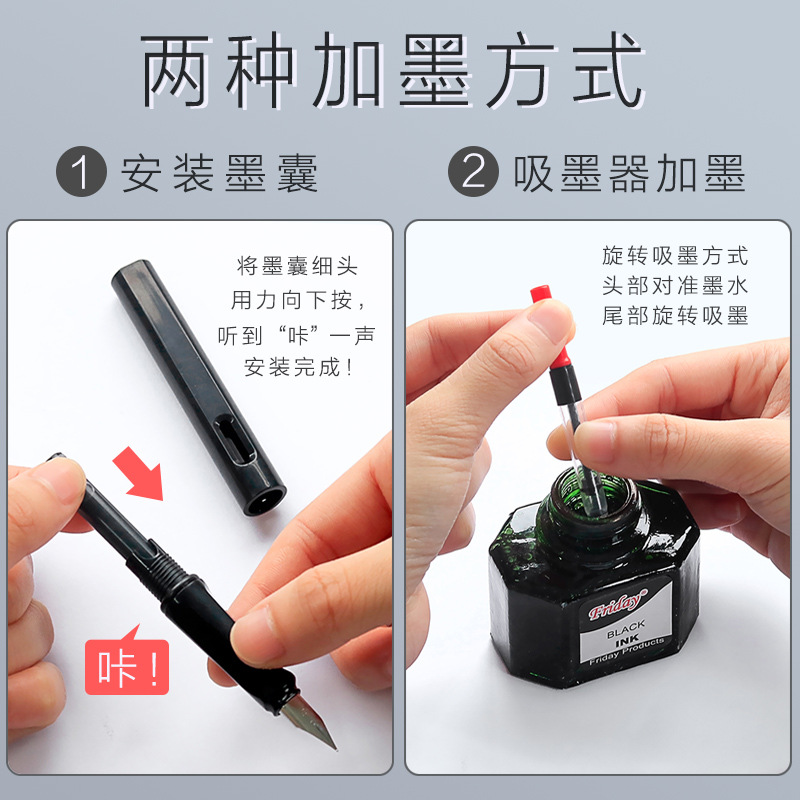 两种加墨方式

1 安装墨囊

2 吸墨器加墨

将墨囊细头
用力向下按,
听到“咔”一声
安装完成!

咔!

旋转吸墨方式
头部对准墨水
尾部旋转吸墨

Friday
BLACK
INK
Friday Products