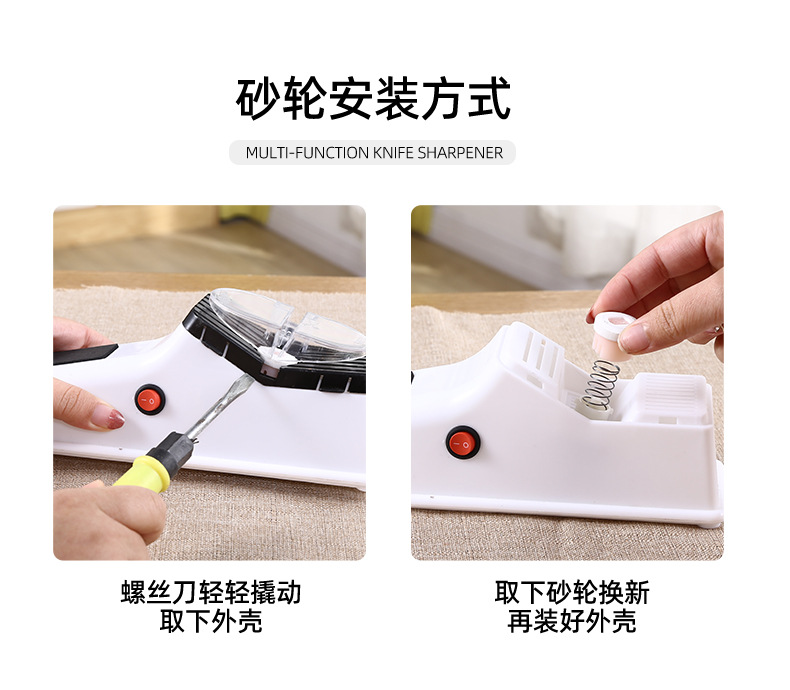 砂轮安装方式

MULTI-FUNCTION KNIFE SHARPENER

螺丝刀轻轻撬动
取下外壳

取下砂轮换新
再装好外壳