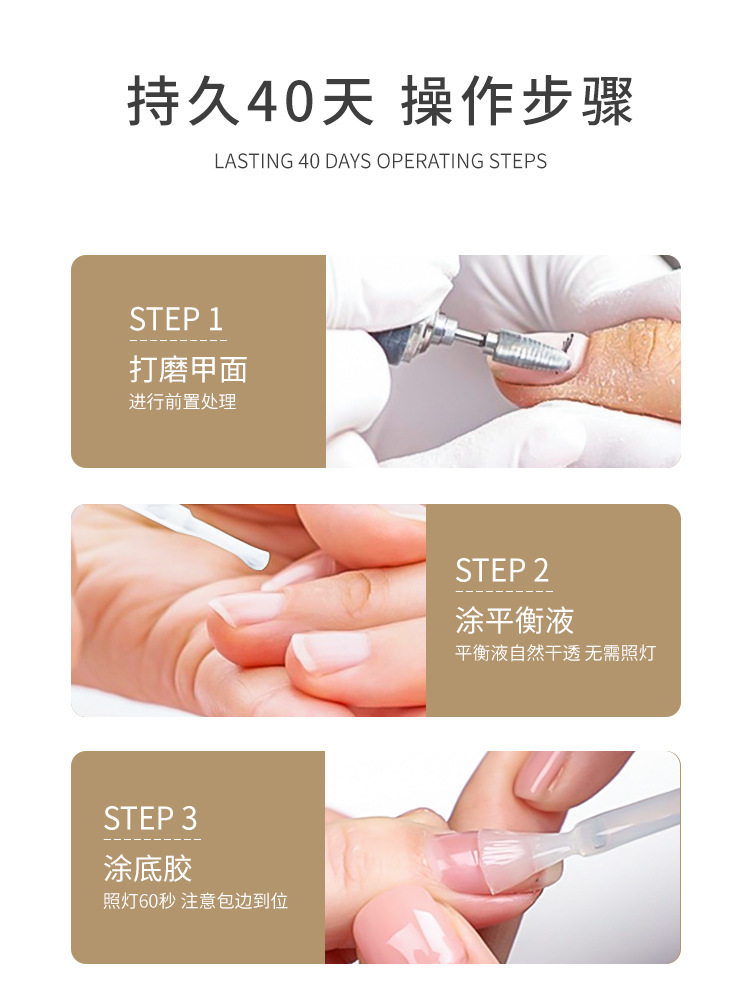 持久40天 操作步骤

LASTING 40 DAYS OPERATING STEPS

STEP 1

打磨甲面

进行前置处理

STEP 2

涂平衡液

平衡液自然干透 无需照灯

STEP 3

涂底胶

照灯60秒 注意包边到位