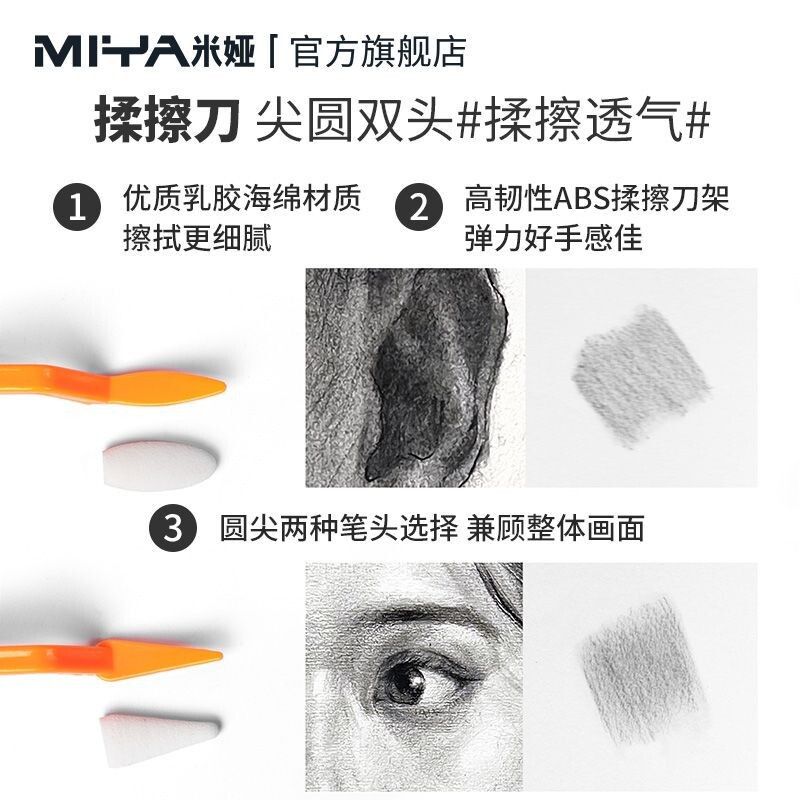 MIYA米娅 | 官方旗舰店

揉擦刀 尖圆双头#揉擦透气#

1 优质乳胶海绵材质 擦拭更细腻

2 高韧性ABS揉擦刀架 弹力好手感佳

3 圆尖两种笔头选择 兼顾整体画面