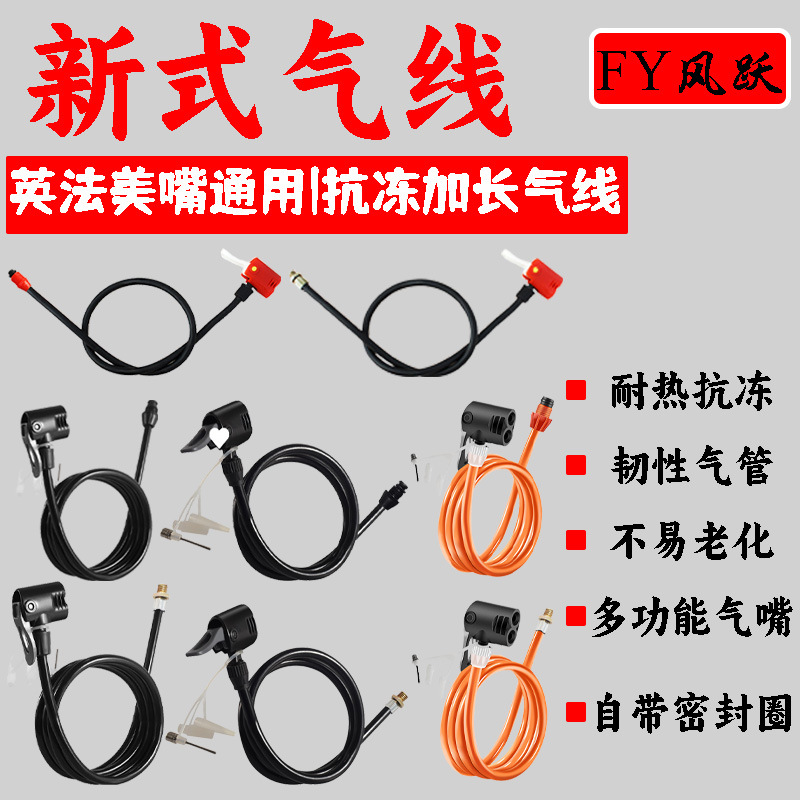 新式气线

FY风跃

英法美嘴通用|抗冻加长气线

耐热抗冻

韧性气管

不易老化

多功能气嘴

自带密封圈