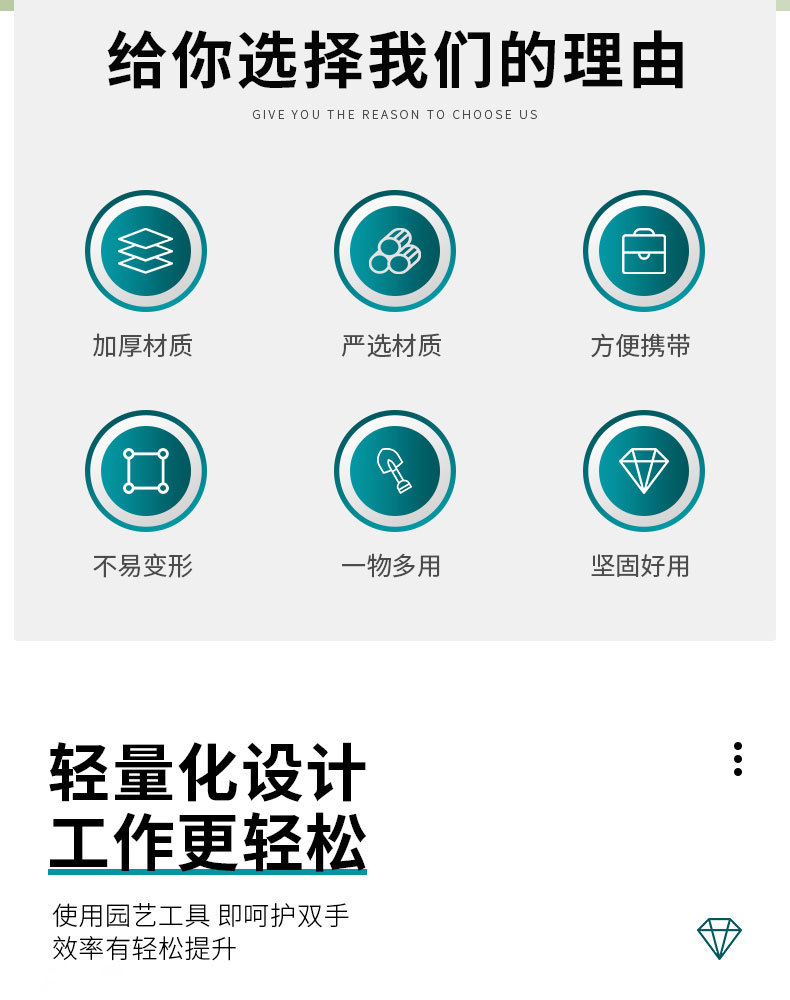 给你选择我们的理由

GIVE YOU THE REASON TO CHOOSE US

加厚材质

严选材质

方便携带

不易变形

一物多用

坚固好用

轻量化设计
工作更轻松

使用园艺工具 即呵护双手
效率有轻松提升