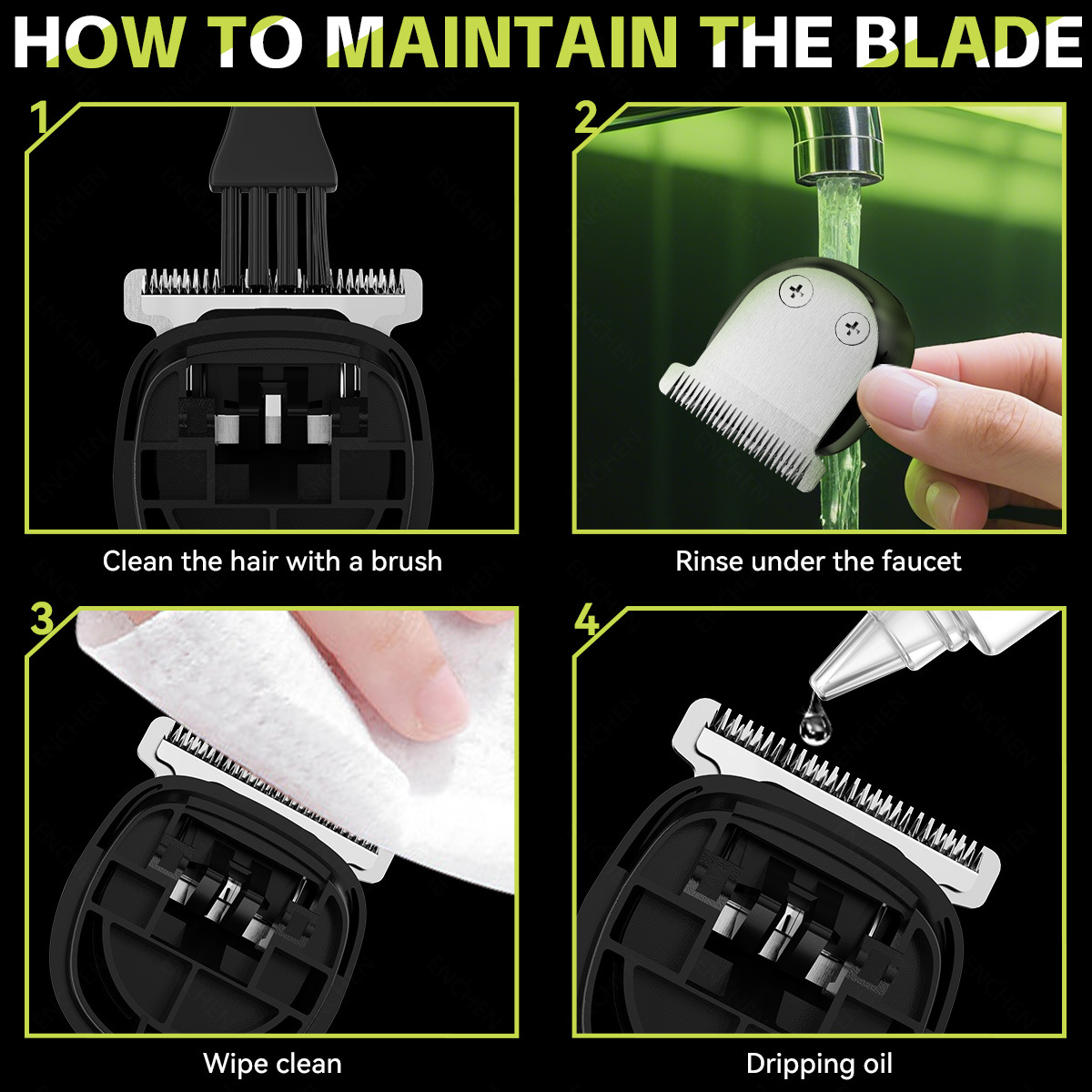 HOW TO MAINTAIN THE BLADE

1

Clean the hair with a brush

2

Rinse under the faucet

3

Wipe clean

4

Dripping oil