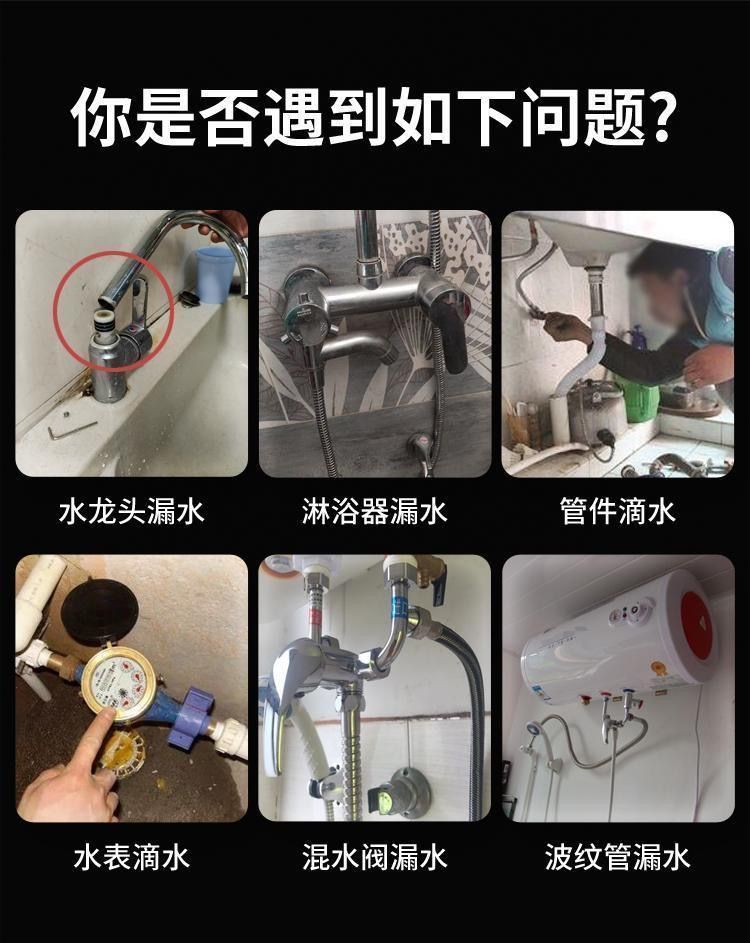 你是否遇到如下问题?

水龙头漏水

淋浴器漏水

管件滴水

水表滴水

混水阀漏水

波纹管漏水