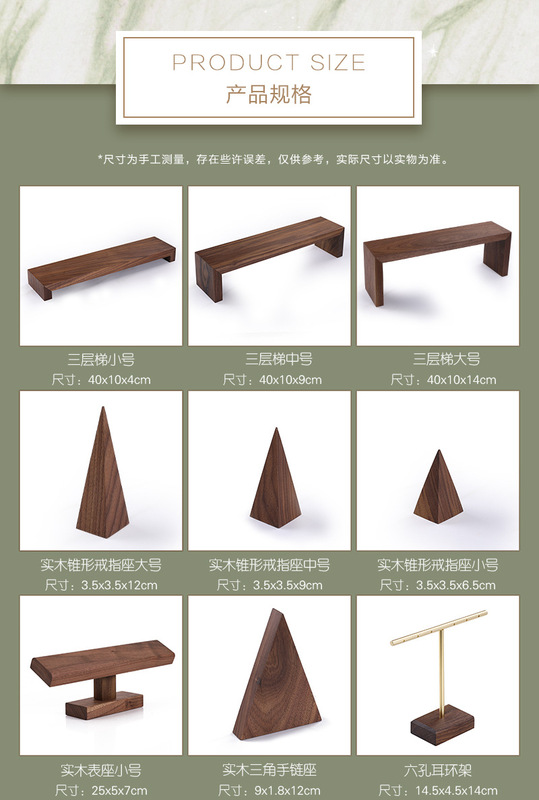 PRODUCT SIZE
产品规格

*尺寸为手工测量，存在些许误差，仅供参考，实际尺寸以实物为准。

三层梯小号
尺寸：40x10x4cm

三层梯中号
尺寸：40x10x9cm

三层梯大号
尺寸：40x10x14cm

实木锥形戒指座大号
尺寸：3.5x3.5x12cm

实木锥形戒指座中号
尺寸：3.5x3.5x9cm

实木锥形戒指座小号
尺寸：3.5x3.5x6.5cm

实木表座小号
尺寸：25x5x7cm

实木三角手链座
尺寸：9x1.8x12cm

六孔耳环架
尺寸：14.5x4.5x14cm