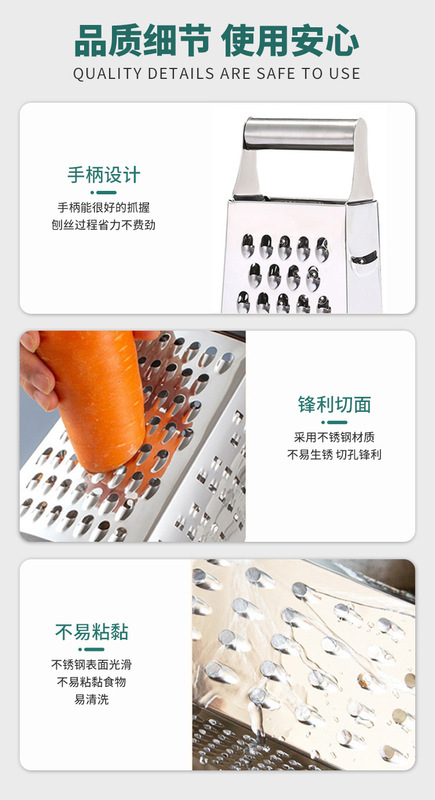 品质细节 使用安心
QUALITY DETAILS ARE SAFE TO USE

手柄设计
手柄能很好的抓握
刨丝过程省力不费劲

锋利切面
采用不锈钢材质
不易生锈 切孔锋利

不易粘黏
不锈钢表面光滑
不易粘黏食物
易清洗