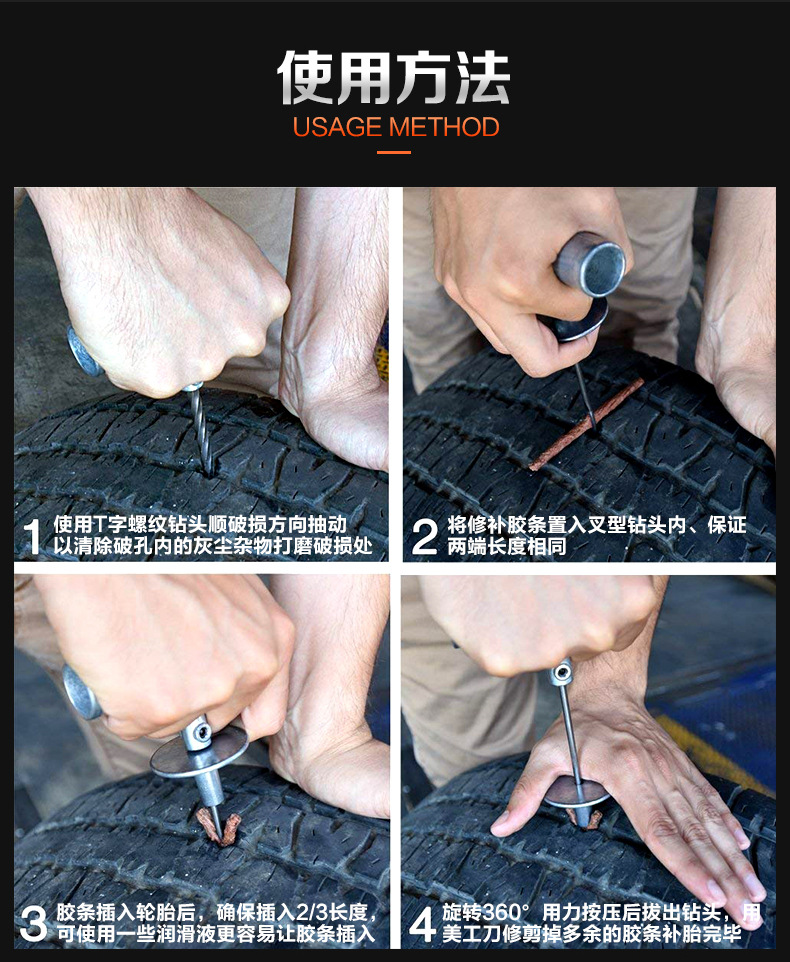 使用方法
USAGE METHOD

1 使用T字螺纹钻头顺破损方向抽动以清除破孔内的灰尘杂物打磨破损处

2 将修补胶条置入叉型钻头内、保证两端长度相同

3 胶条插入轮胎后，确保插入2/3长度，可使用一些润滑液更容易让胶条插入

4 旋转360° 用力按压后拔出钻头，用美工刀修剪掉多余的胶条补胎完毕