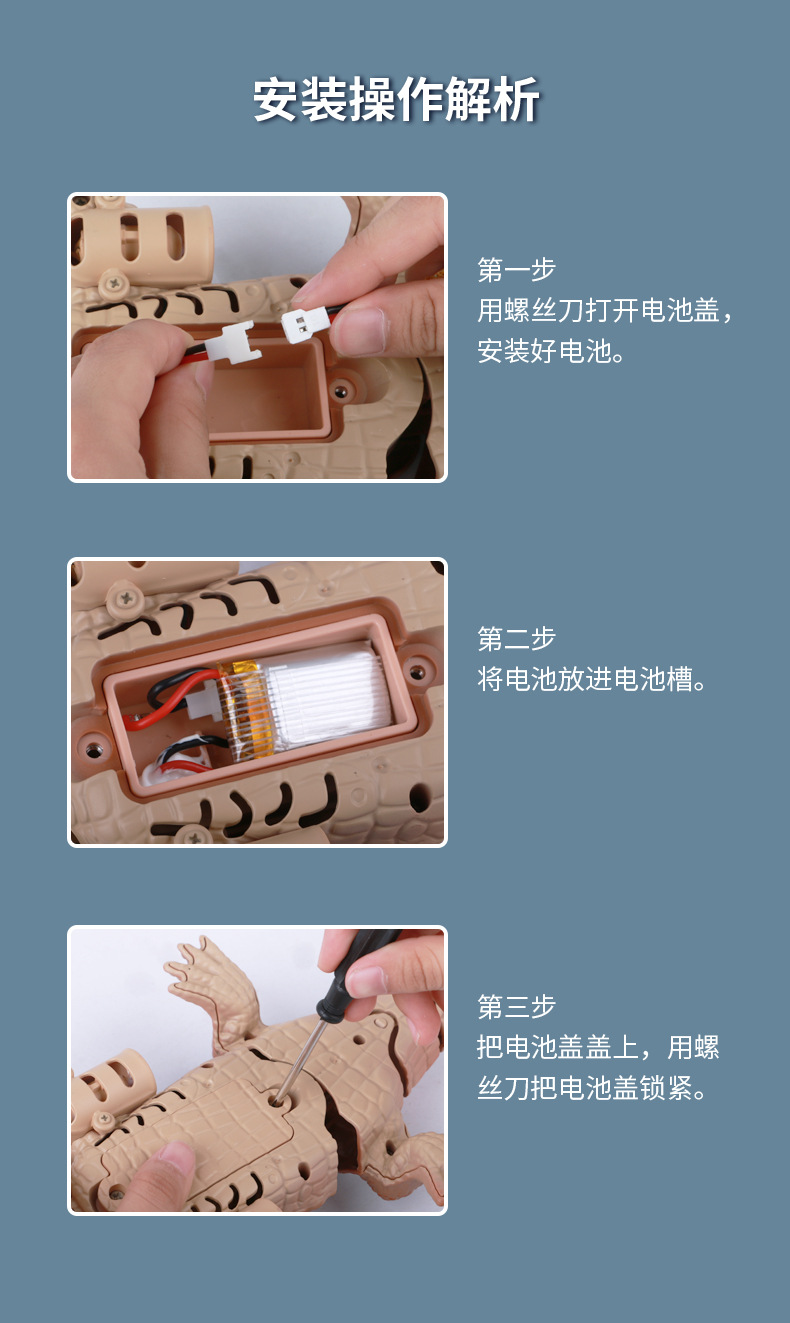 安装操作解析

第一步
用螺丝刀打开电池盖，安装好电池。

第二步
将电池放进电池槽。

第三步
把电池盖盖上，用螺丝刀把电池盖锁紧。