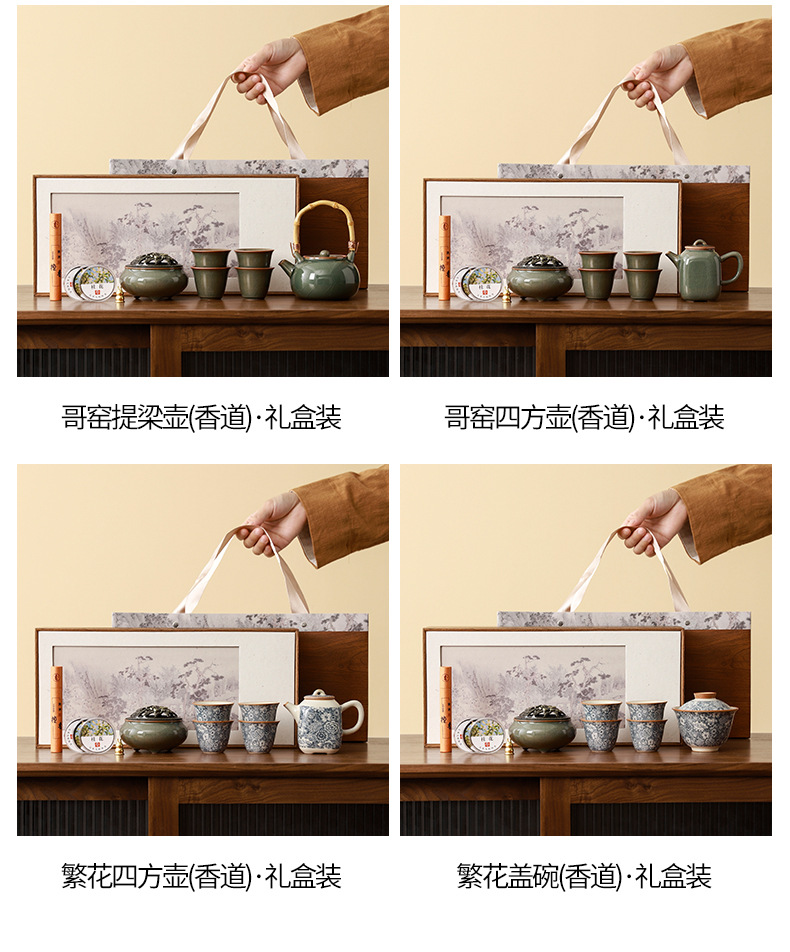 哥窑提梁壶(香道)·礼盒装

哥窑四方壶(香道)·礼盒装

繁花四方壶(香道)·礼盒装

繁花盖碗(香道)·礼盒装