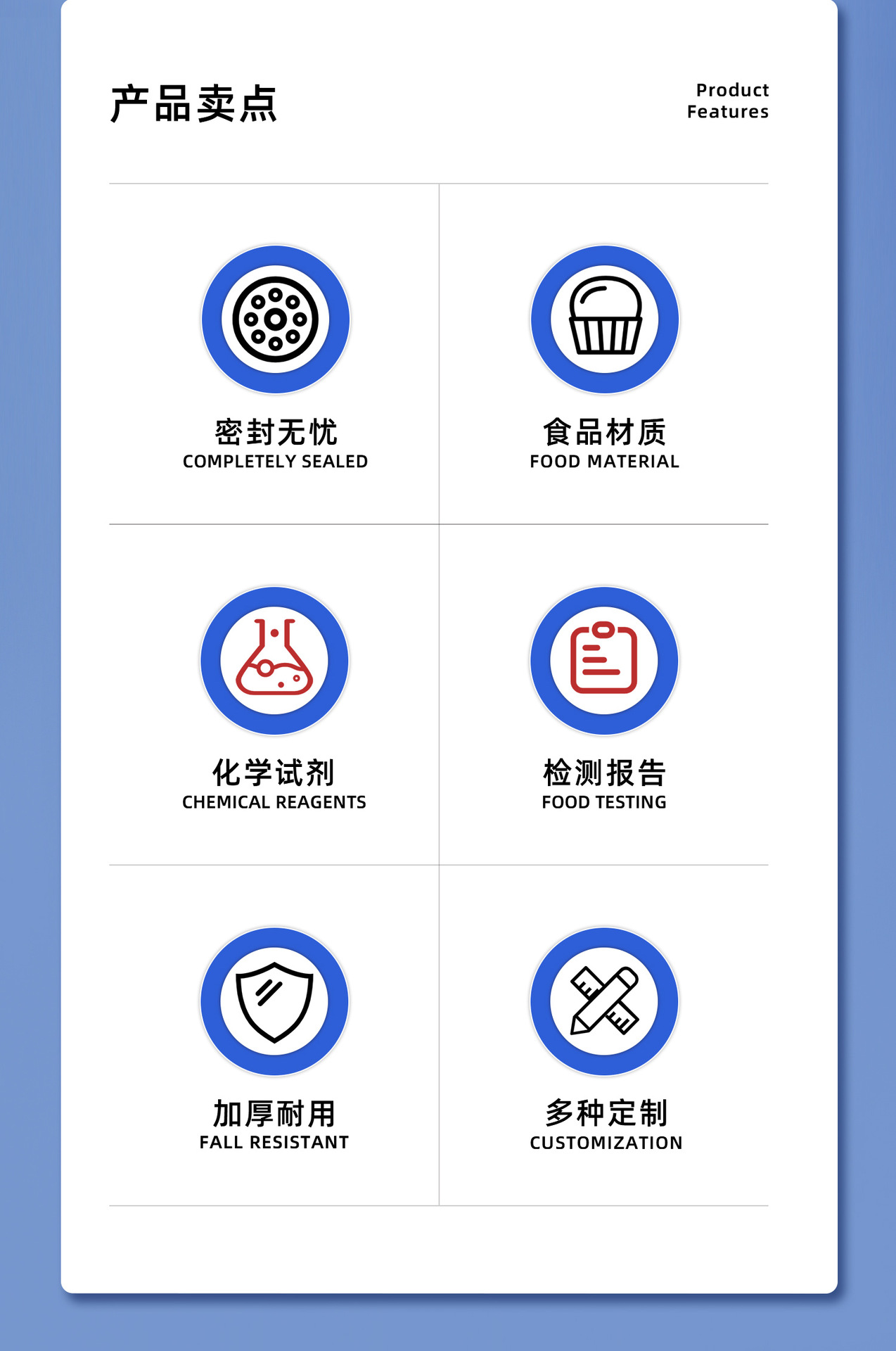 产品卖点

Product
Features

密封无忧
COMPLETELY SEALED

食品材质
FOOD MATERIAL

化学试剂
CHEMICAL REAGENTS

检测报告
FOOD TESTING

加厚耐用
FALL RESISTANT

多种定制
CUSTOMIZATION