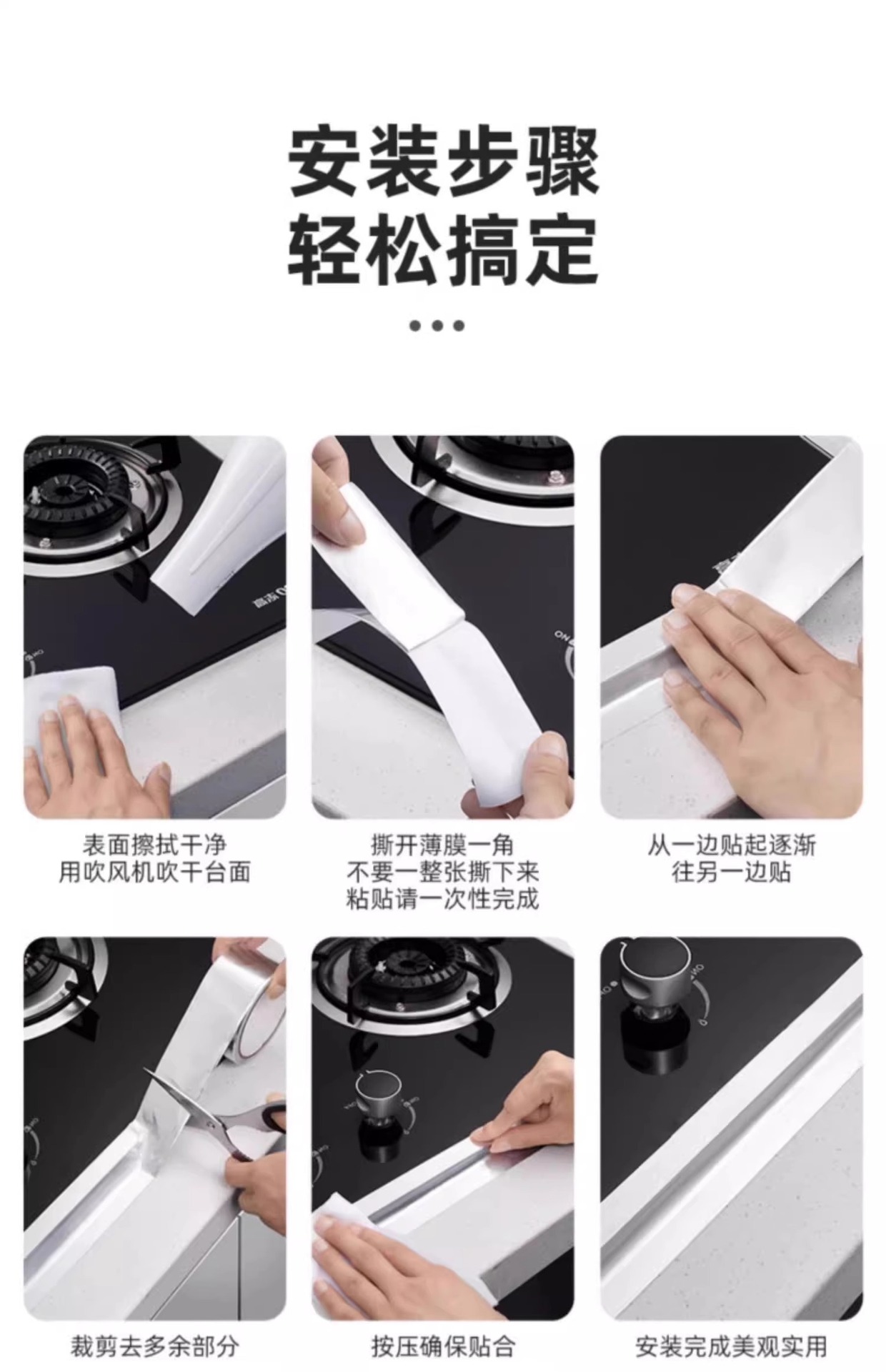 安装步骤
轻松搞定

表面擦拭干净
用吹风机吹干台面

撕开薄膜一角
不要一整张撕下来
粘贴请一次性完成

从一边贴起逐渐
往另一边贴

裁剪去多余部分

按压确保贴合

安装完成美观实用