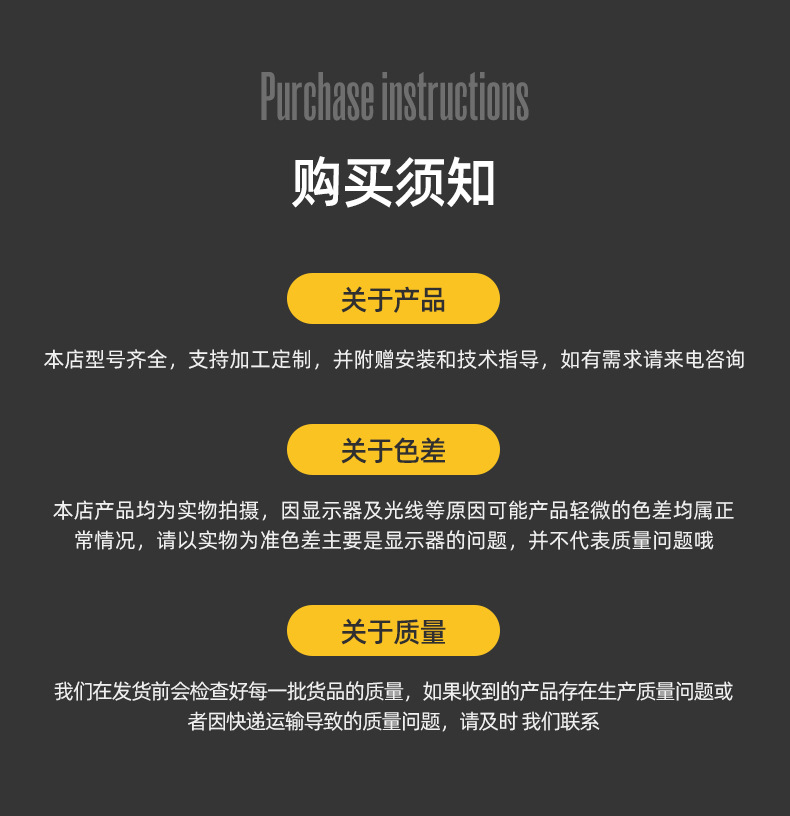 Purchase instructions

购买须知

关于产品

本店型号齐全，支持加工定制，并附赠安装和技术指导，如有需求请来电咨询

关于色差

本店产品均为实物拍摄，因显示器及光线等原因可能产品轻微的色差均属正常情况，请以实物为准色差主要是显示器的问题，并不代表质量问题哦

关于质量

我们在发货前会检查好每一批货品的质量，如果收到的产品存在生产质量问题或者因快递运输导致的质量问题，请及时 我们联系