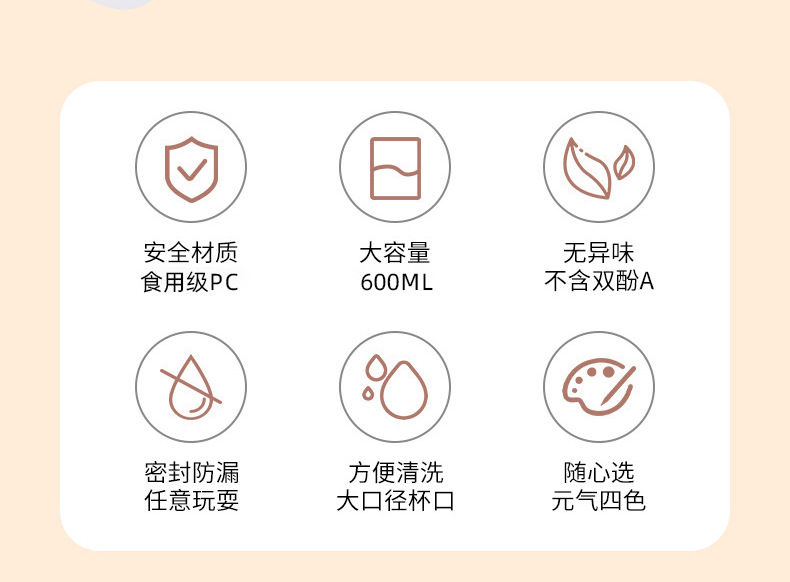 安全材质
食用级PC

大容量
600ML

无异味
不含双酚A

密封防漏
任意玩耍

方便清洗
大口径杯口

随心选
元气四色