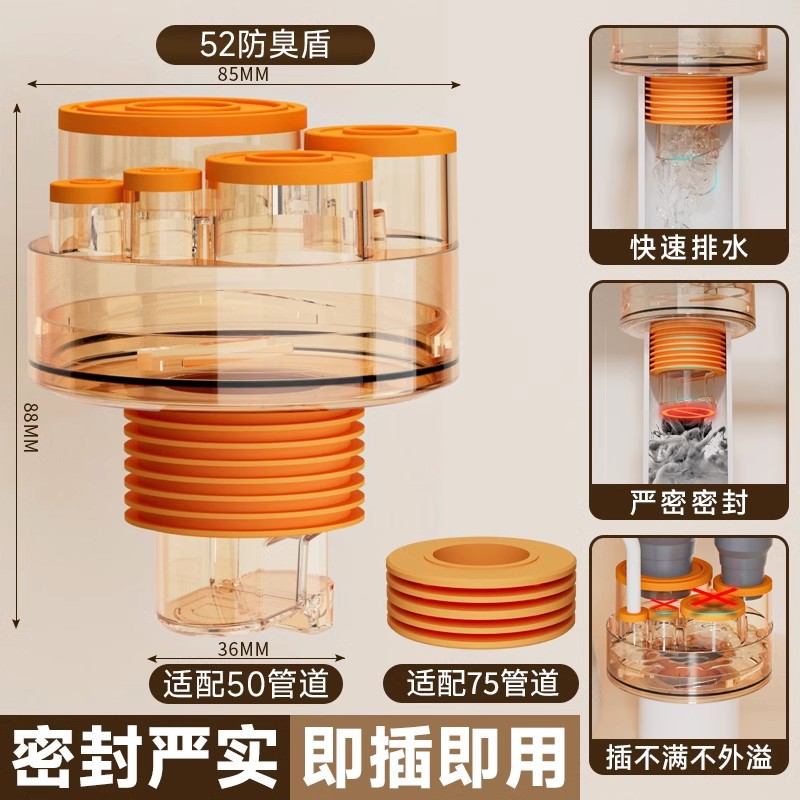 52防臭盾

85MM

88MM

36MM

适配50管道

适配75管道

快速排水

严密密封

插不满不外溢

密封严实

即插即用