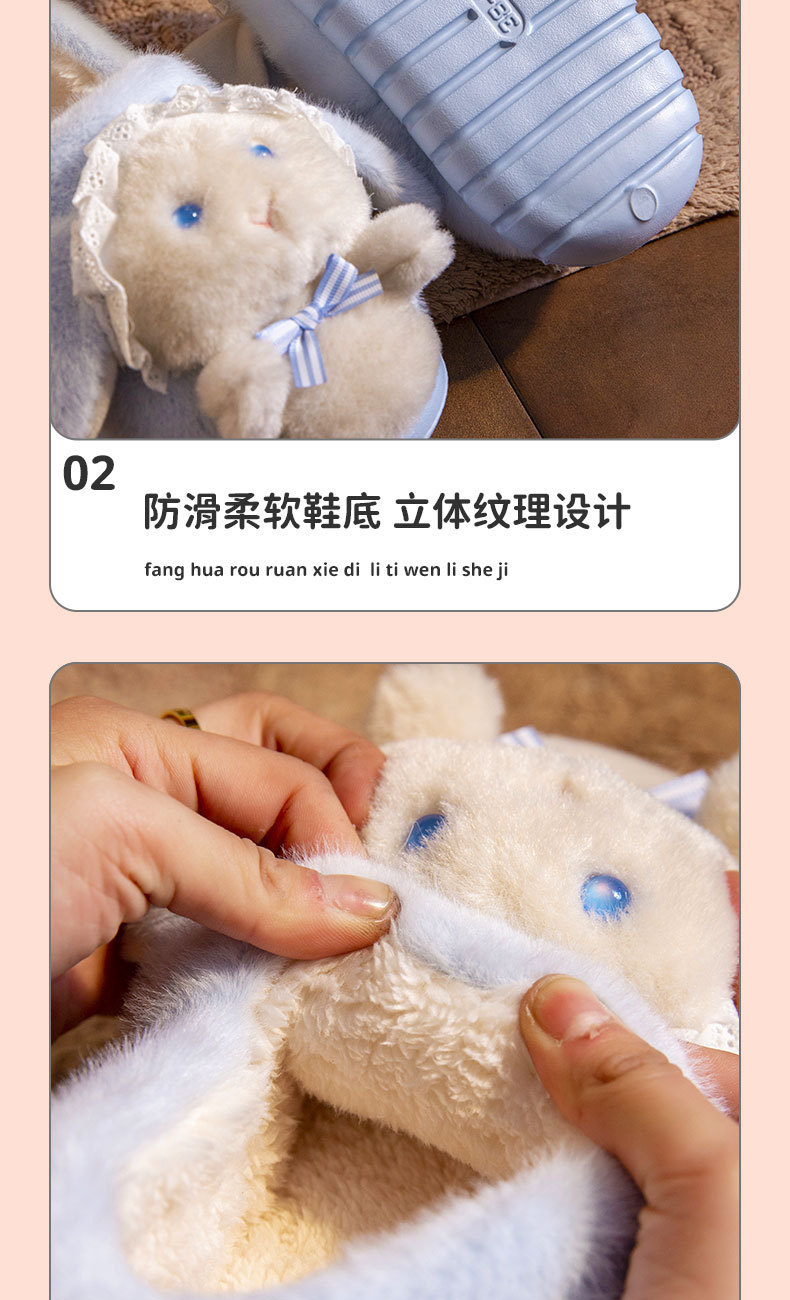 02

防滑柔软鞋底 立体纹理设计

fang hua rou ruan xie di li ti wen li she ji