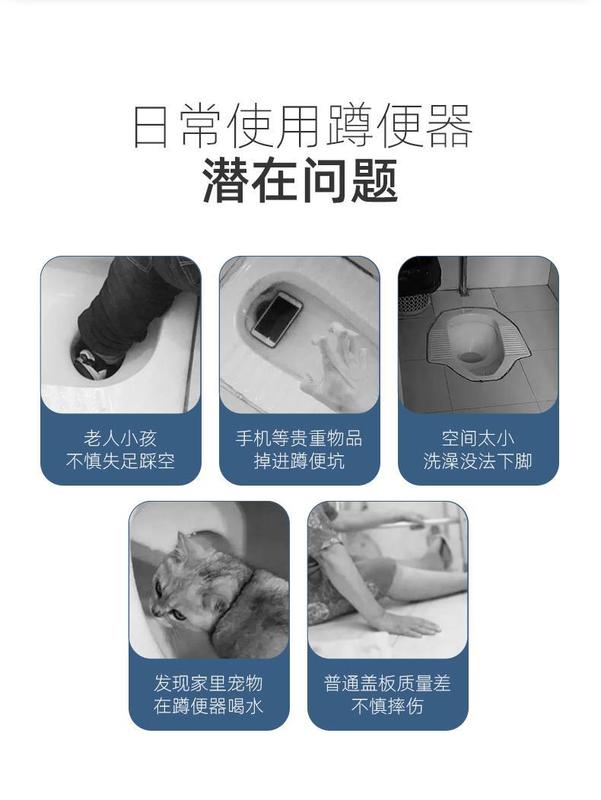 日常使用蹲便器
潜在问题

老人小孩
不慎失足踩空

手机等贵重物品
掉进蹲便坑

空间太小
洗澡没法下脚

发现家里宠物
在蹲便器喝水

普通盖板质量差
不慎摔伤