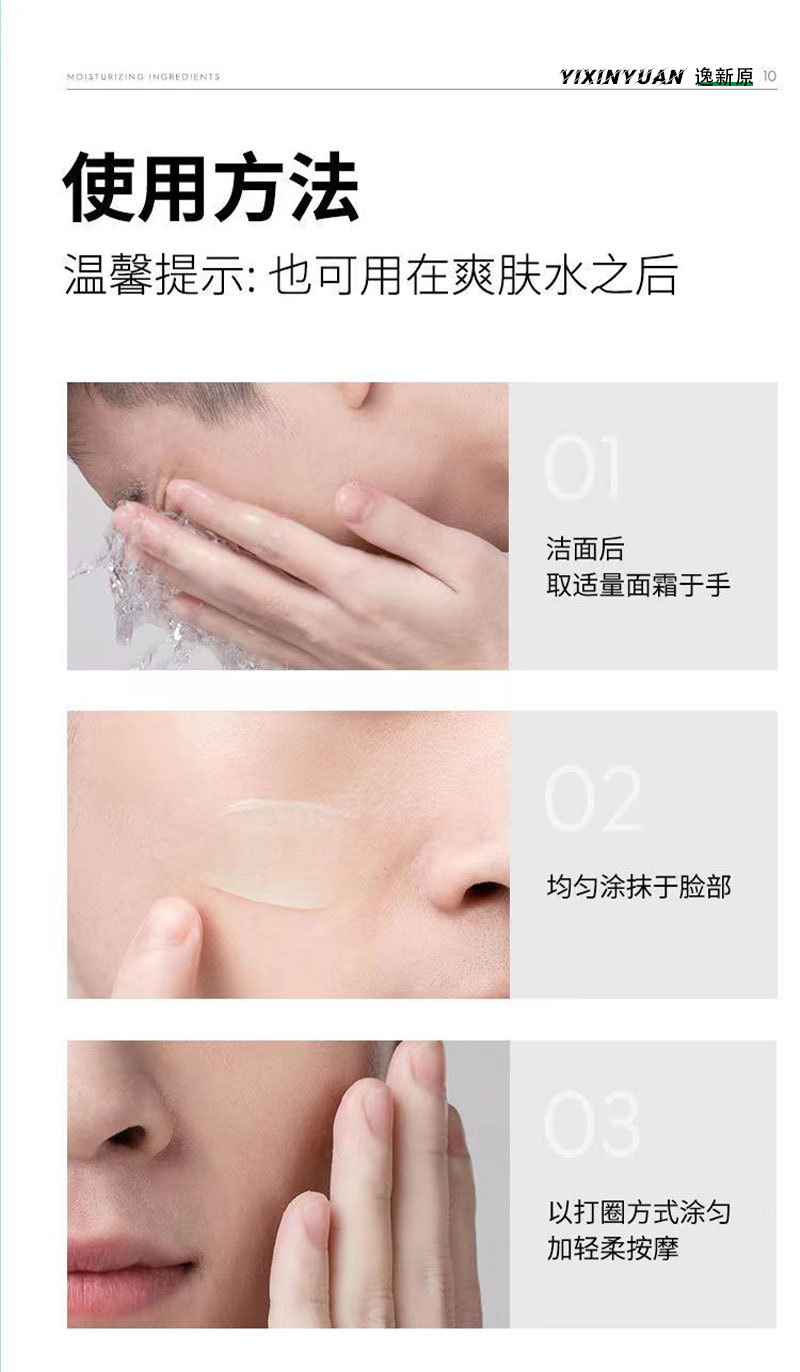 MOISTURIZING INGREDIENTS

YIXINYUAN 逸新原 10

使用方法

温馨提示: 也可用在爽肤水之后

01

洁面后
取适量面霜于手

02

均匀涂抹于脸部

03

以打圈方式涂匀
加轻柔按摩