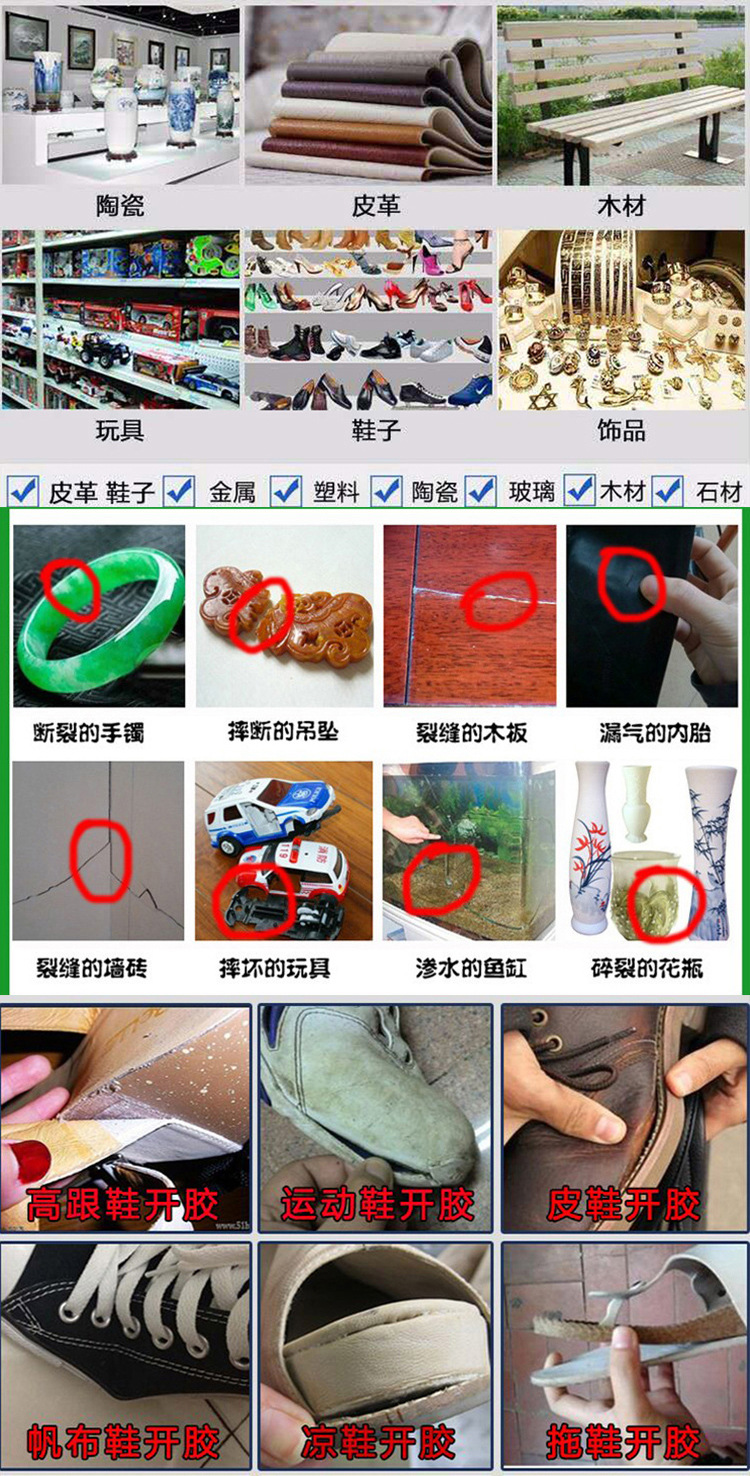 陶瓷 皮革 木材

玩具 鞋子 饰品

皮革 鞋子 金属 塑料 陶瓷 玻璃 木材 石材

断裂的手镯 摔断的吊坠 裂缝的木板 漏气的内胎

裂缝的墙砖 摔坏的玩具 渗水的鱼缸 碎裂的花瓶

高跟鞋开胶 运动鞋开胶 皮鞋开胶

帆布鞋开胶 凉鞋开胶 拖鞋开胶