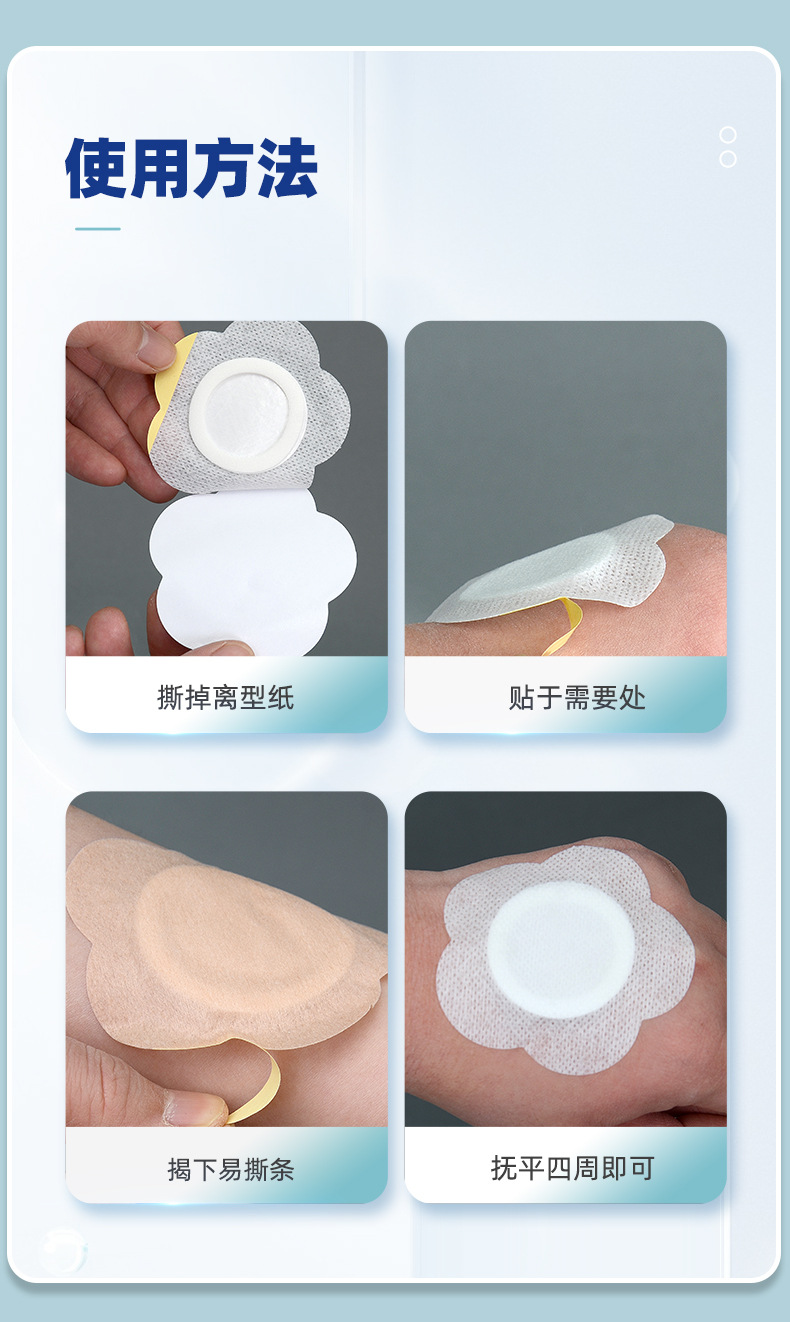 使用方法

撕掉离型纸

贴于需要处

揭下易撕条

抚平四周即可