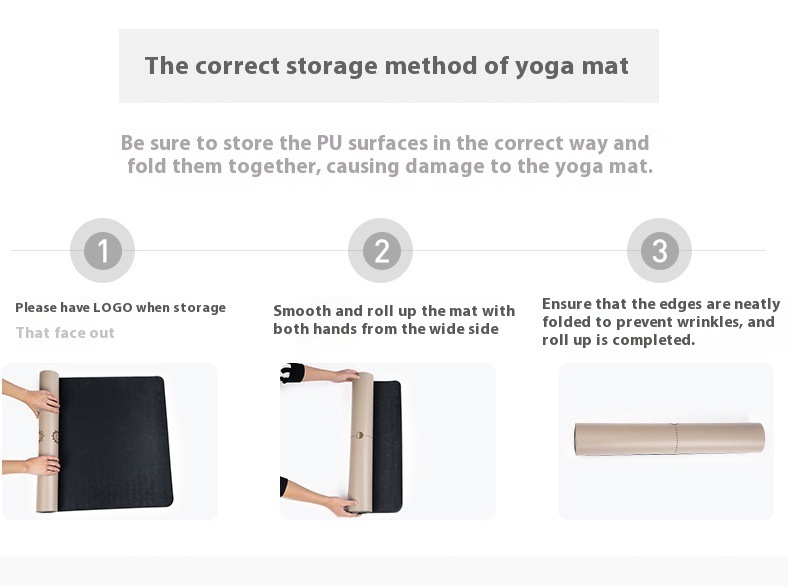 The correct storage method of yoga mat

Be sure to store the PU surfaces in the correct way and fold them together, causing damage to the yoga mat.

1

Please have LOGO when storage

That face out

2

Smooth and roll up the mat with both hands from the wide side

3

Ensure that the edges are neatly folded to prevent wrinkles, and roll up is completed.