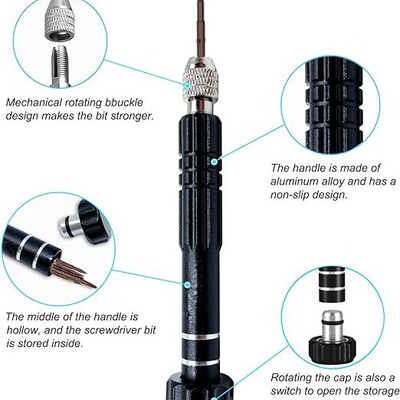 Mechanical rotating bbuckle design makes the bit stronger.

The handle is made of aluminum alloy and has a non-slip design.

The middle of the handle is hollow, and the screwdriver bit is stored inside.

Rotating the cap is also a switch to open the storage