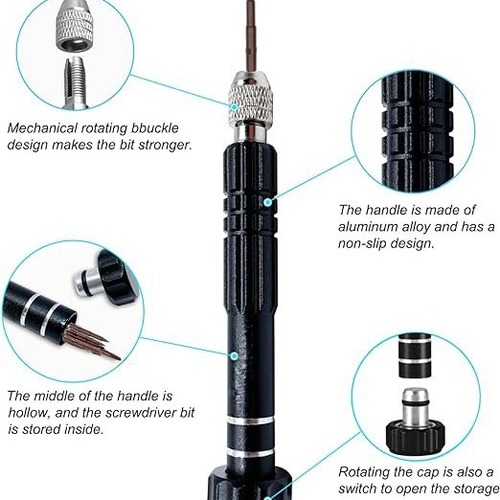 Mechanical rotating bbuckle design makes the bit stronger.

The handle is made of aluminum alloy and has a non-slip design.

The middle of the handle is hollow, and the screwdriver bit is stored inside.

Rotating the cap is also a switch to open the storage