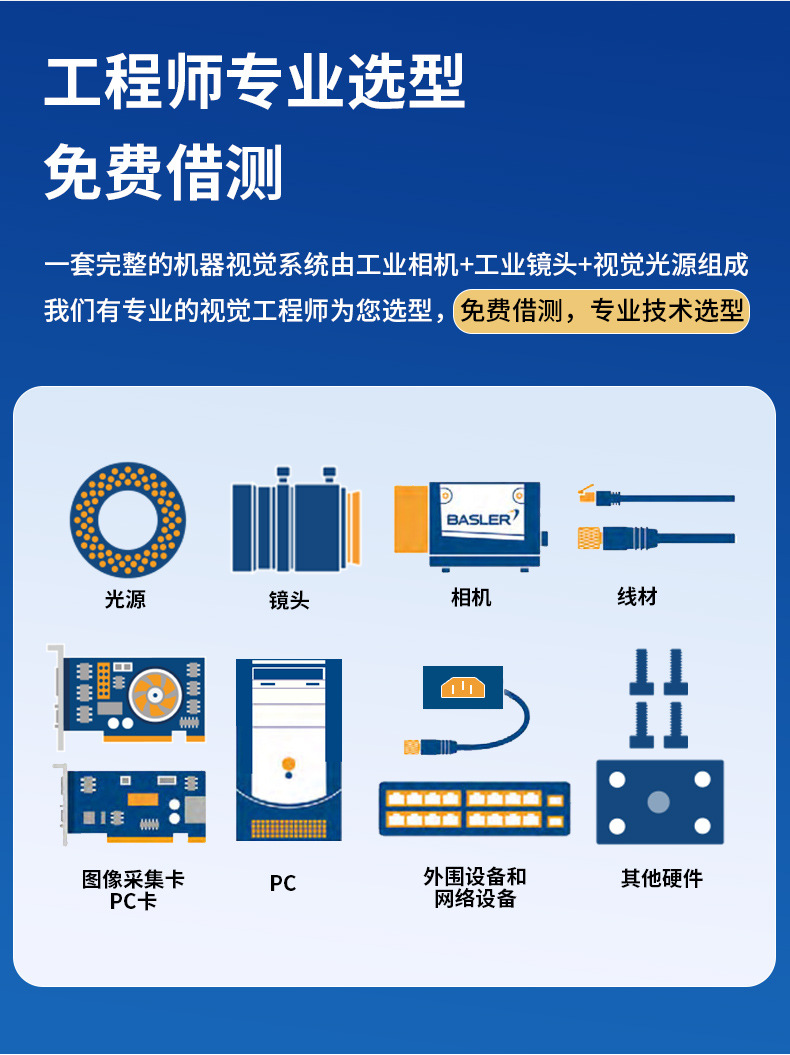 工程师专业选型
免费借测

一套完整的机器视觉系统由工业相机+工业镜头+视觉光源组成
我们有专业的视觉工程师为您选型，免费借测，专业技术选型

BASLER

光源
镜头
相机
线材

图像采集卡
PC卡
PC
外围设备和
网络设备
其他硬件