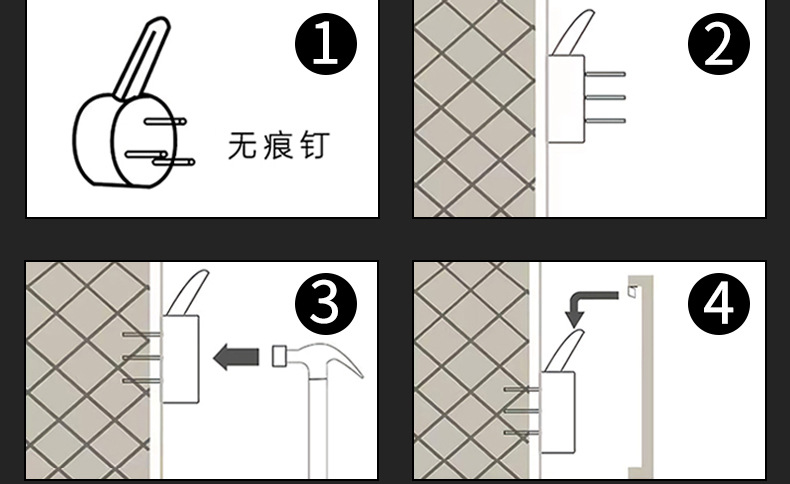 1
无痕钉

2

3

4