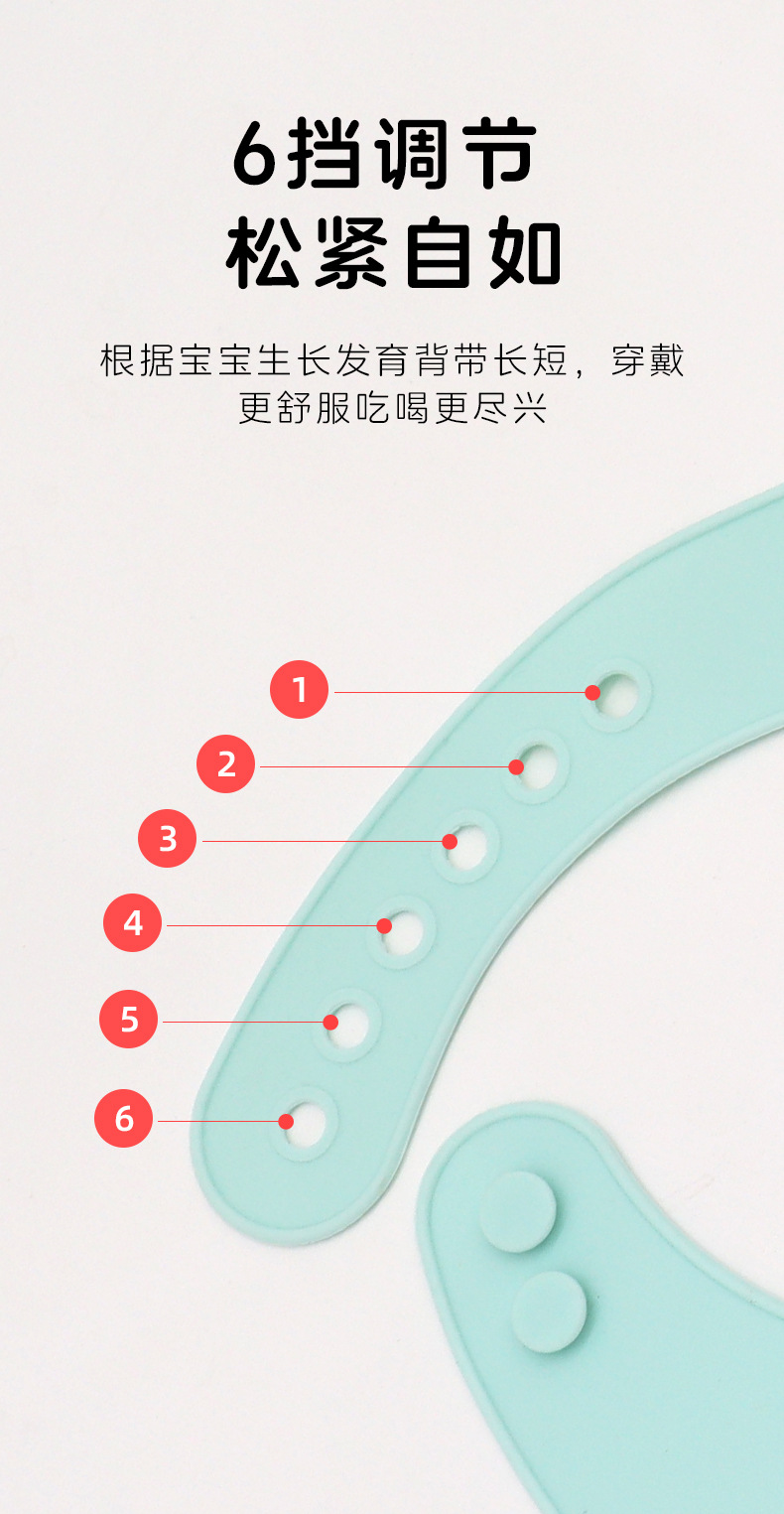 6挡调节
松紧自如

根据宝宝生长发育背带长短，穿戴更舒服吃喝更尽兴

1
2
3
4
5
6