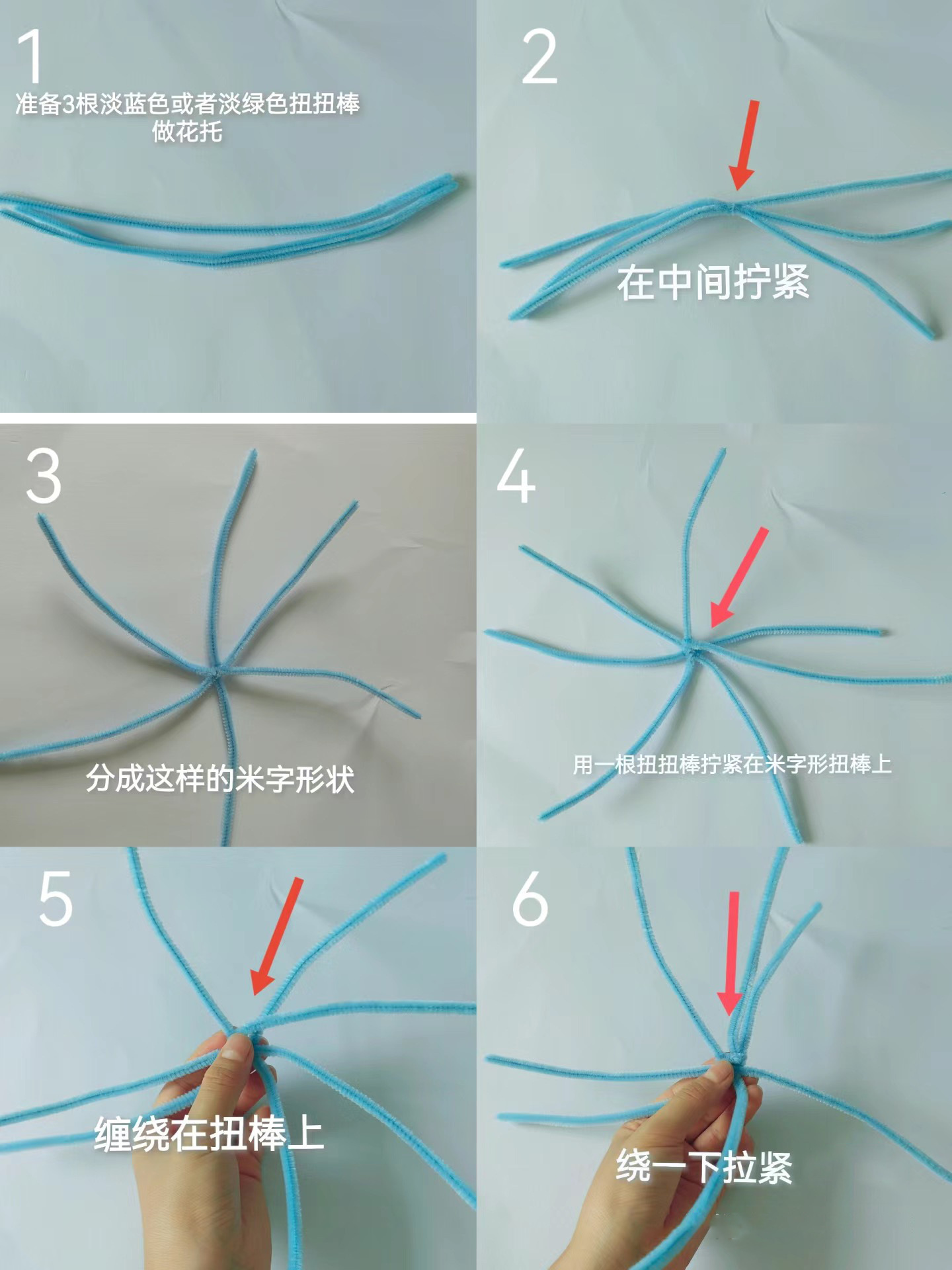 1
准备3根淡蓝色或者淡绿色扭扭棒做花托

2
在中间拧紧

3
分成这样的米字形状

4
用一根扭扭棒拧紧在米字形扭棒上

5
缠绕在扭棒上

6
绕一下拉紧