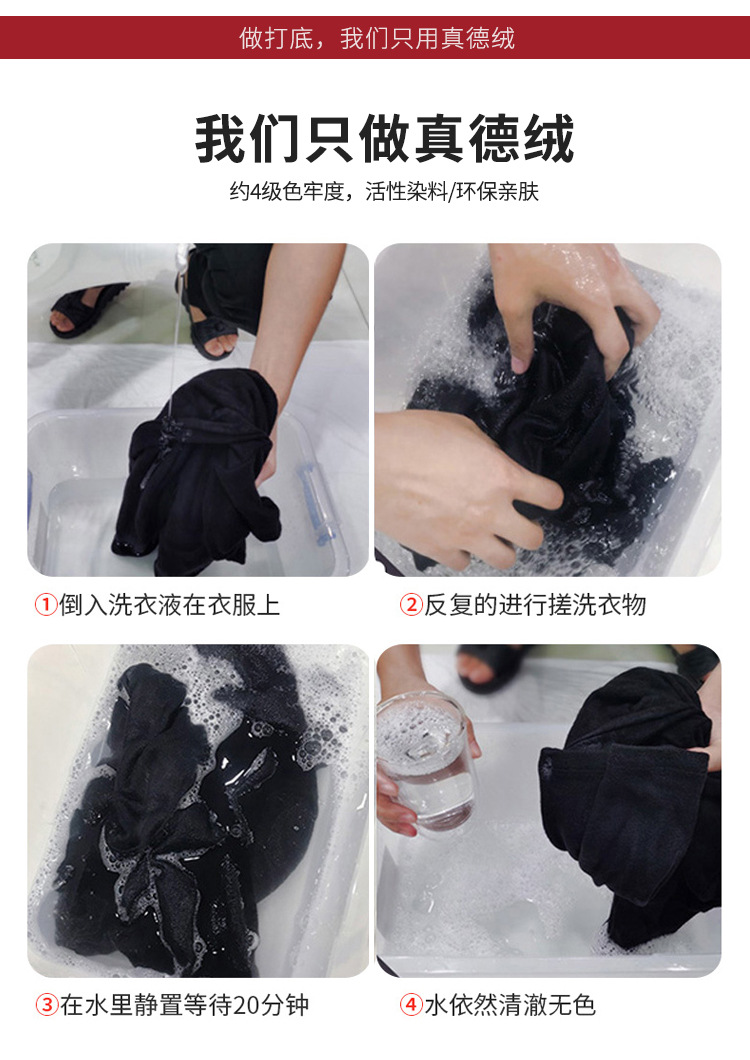 做打底，我们只用真德绒

我们只做真德绒

约4级色牢度，活性染料/环保亲肤

①倒入洗衣液在衣服上

②反复的进行搓洗衣物

③在水里静置等待20分钟

④水依然清澈无色