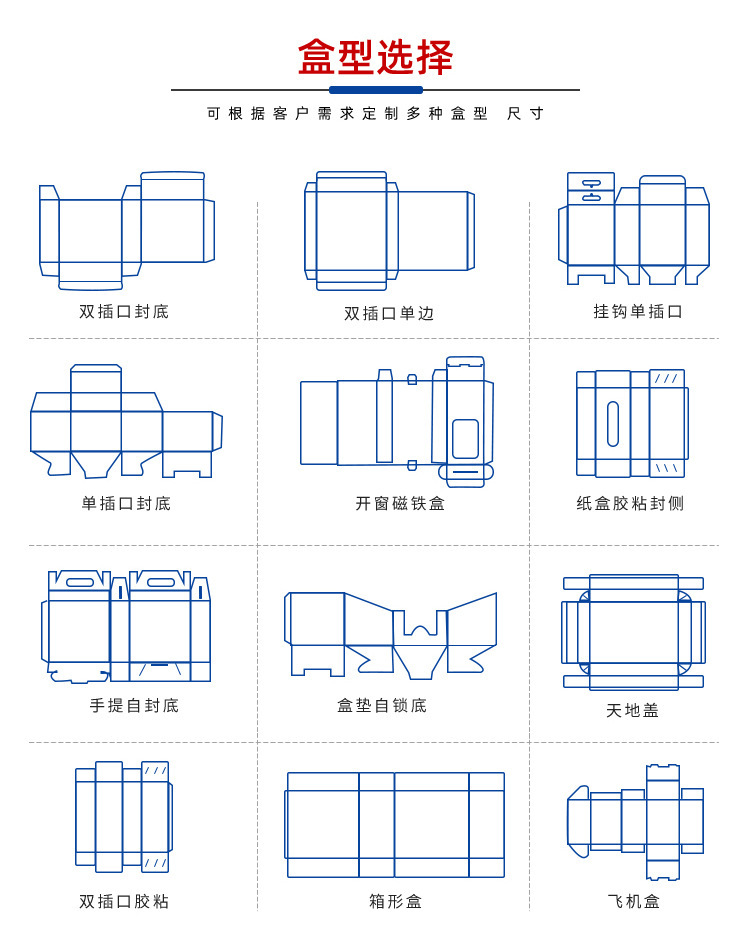 盒型选择

可根据客户需求定制多种盒型 尺寸

双插口封底

双插口单边

挂钩单插口

单插口封底

开窗磁铁盒

纸盒胶粘封侧

手提自封底

盒垫自锁底

天地盖

双插口胶粘

箱形盒

飞机盒