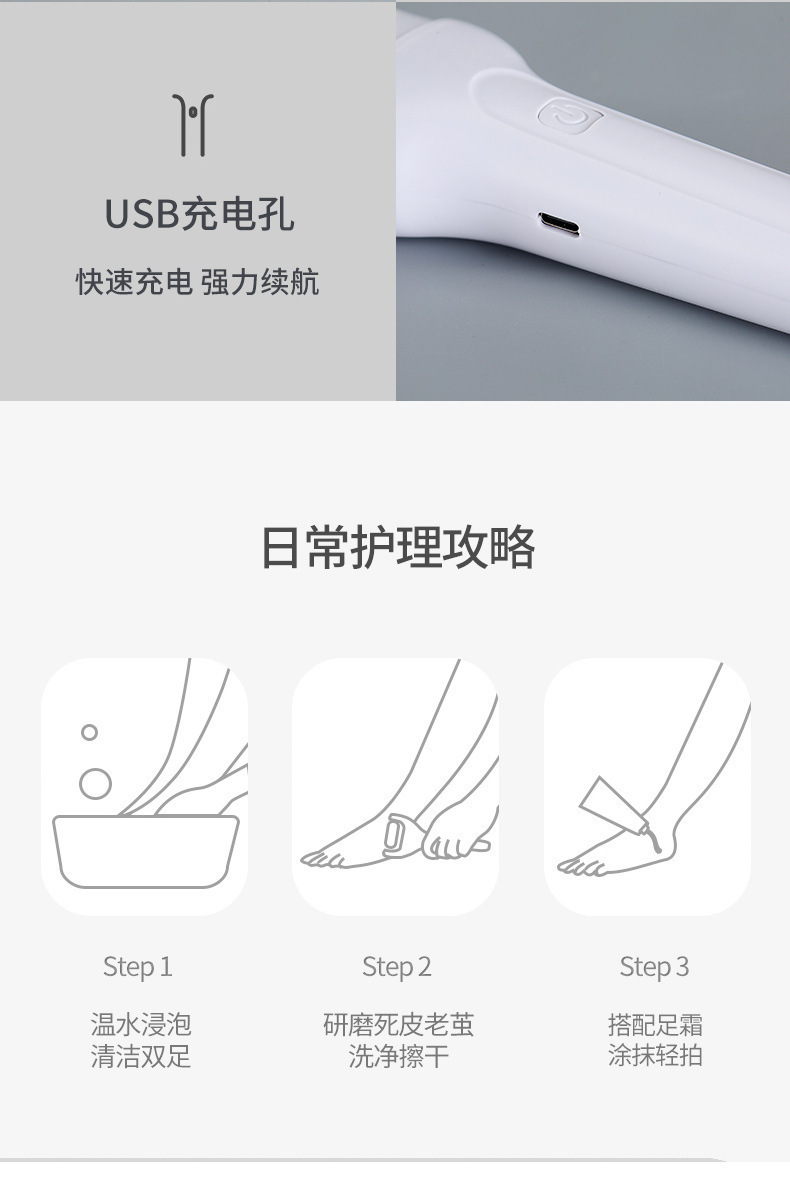 USB充电孔

快速充电 强力续航

日常护理攻略

Step 1

温水浸泡
清洁双足

Step 2

研磨死皮老茧
洗净擦干

Step 3

搭配足霜
涂抹轻拍