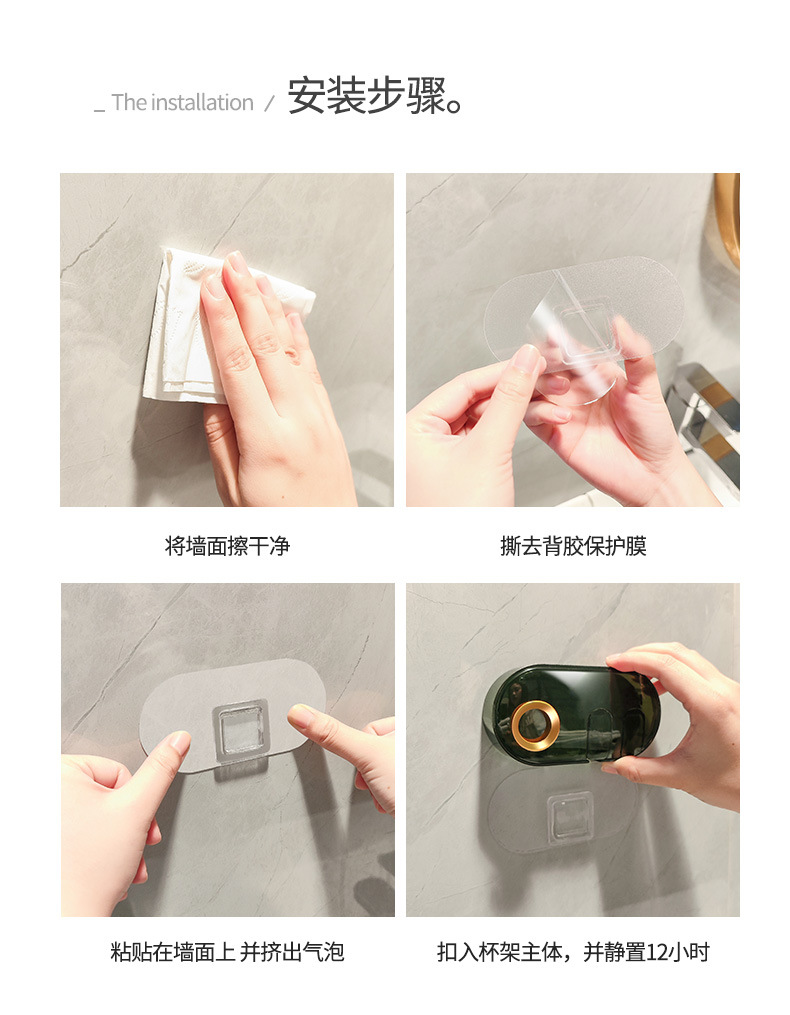 _ The installation / 安装步骤。

将墙面擦干净

撕去背胶保护膜

粘贴在墙面上 并挤出气泡

扣入杯架主体，并静置12小时