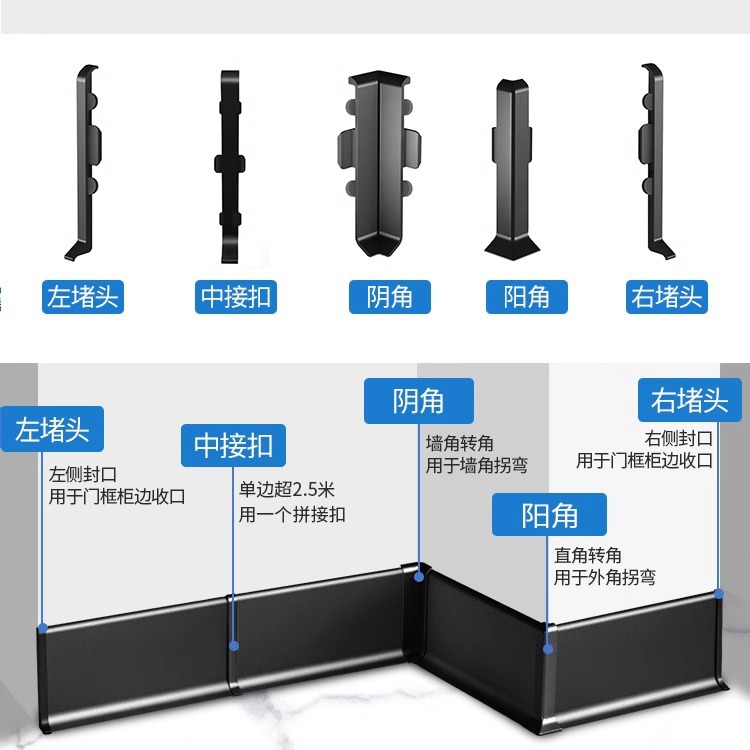 左堵头

中接扣

阴角

阳角

右堵头

左堵头
左侧封口
用于门框柜边收口

中接扣
单边超2.5米
用一个拼接扣

阴角
墙角转角
用于墙角拐弯

阳角
直角转角
用于外角拐弯

右堵头
右侧封口
用于门框柜边收口